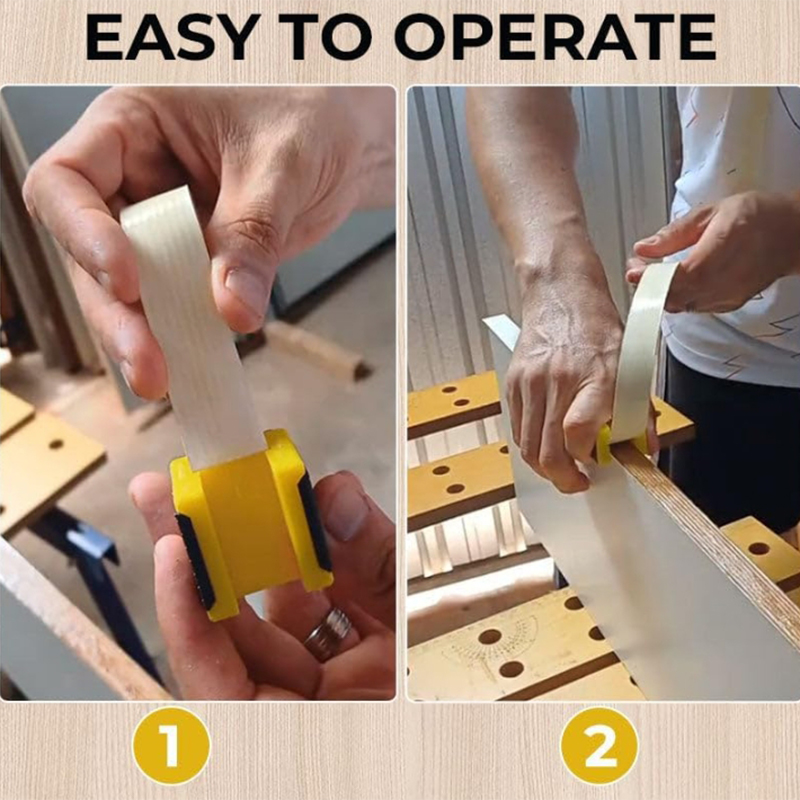 EASY TO OPERATE

1

2