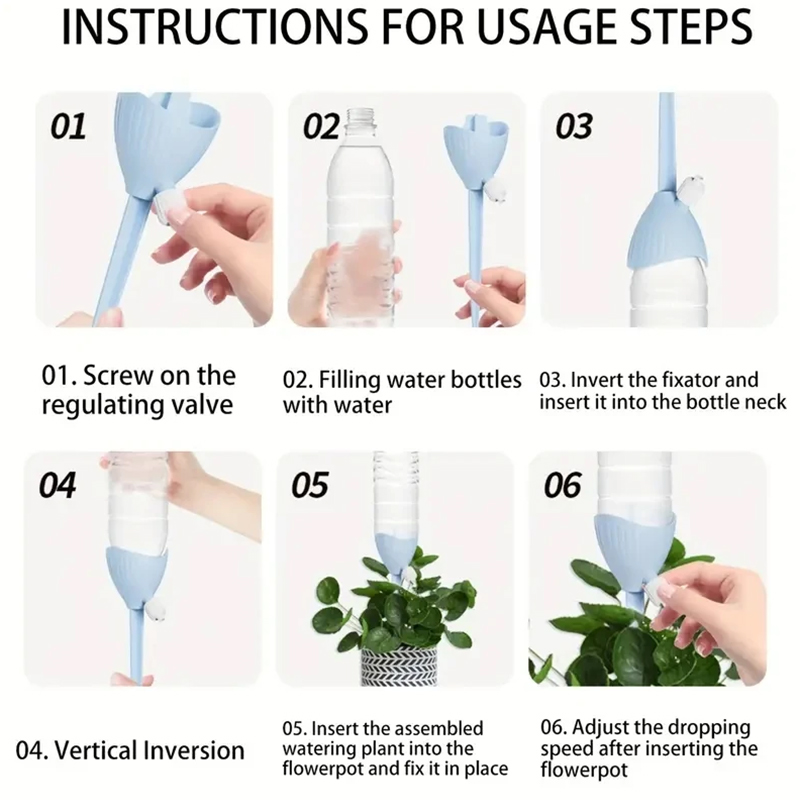 INSTRUCTIONS FOR USAGE STEPS

01

01. Screw on the regulating valve

02

02. Filling water bottles with water

03

03. Invert the fixator and insert it into the bottle neck

04

04. Vertical Inversion

05

05. Insert the assembled watering plant into the flowerpot and fix it in place

06

06. Adjust the dropping speed after inserting the flowerpot