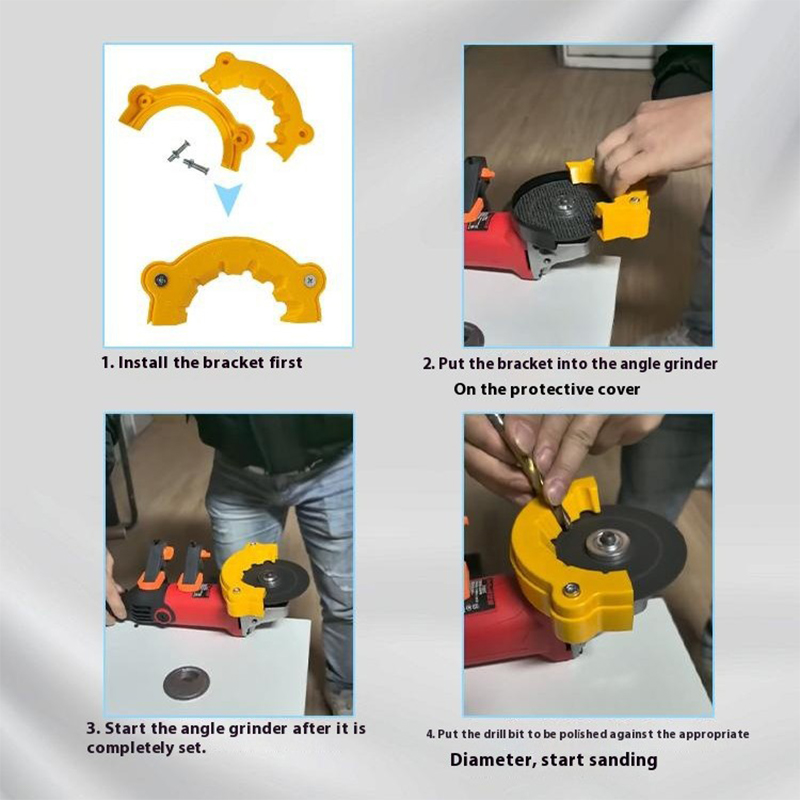 1. Install the bracket first

2. Put the bracket into the angle grinder
On the protective cover

3. Start the angle grinder after it is completely set.

4. Put the drill bit to be polished against the appropriate
Diameter, start sanding