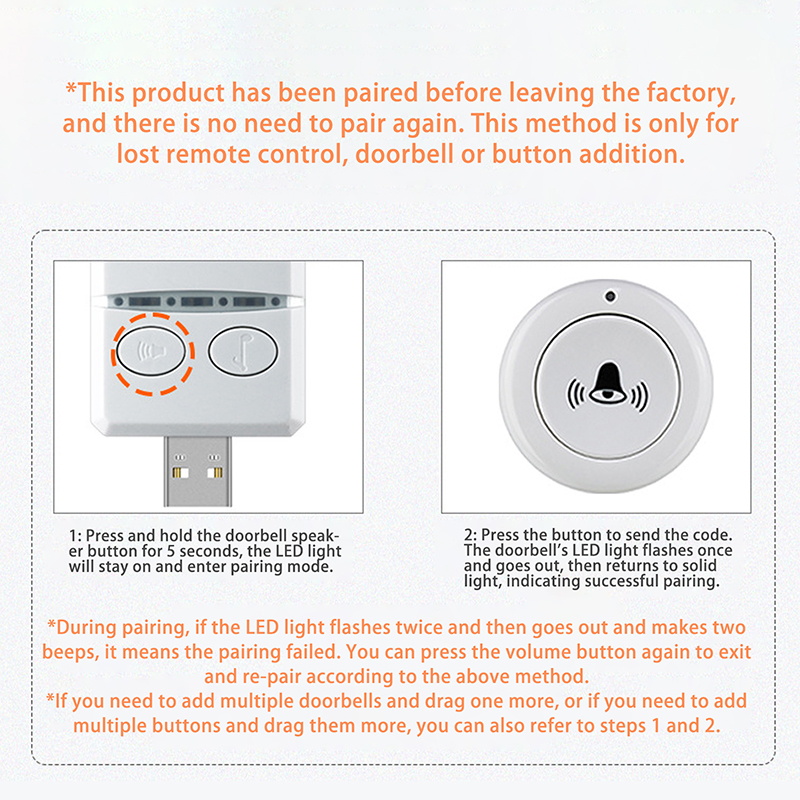 *This product has been paired before leaving the factory, and there is no need to pair again. This method is only for lost remote control, doorbell or button addition.

1: Press and hold the doorbell speaker button for 5 seconds, the LED light will stay on and enter pairing mode.

2: Press the button to send the code. The doorbell's LED light flashes once and goes out, then returns to solid light, indicating successful pairing.

*During pairing, if the LED light flashes twice and then goes out and makes two beeps, it means the pairing failed. You can press the volume button again to exit and re-pair according to the above method.
*If you need to add multiple doorbells and drag one more, or if you need to add multiple buttons and drag them more, you can also refer to steps 1 and 2.