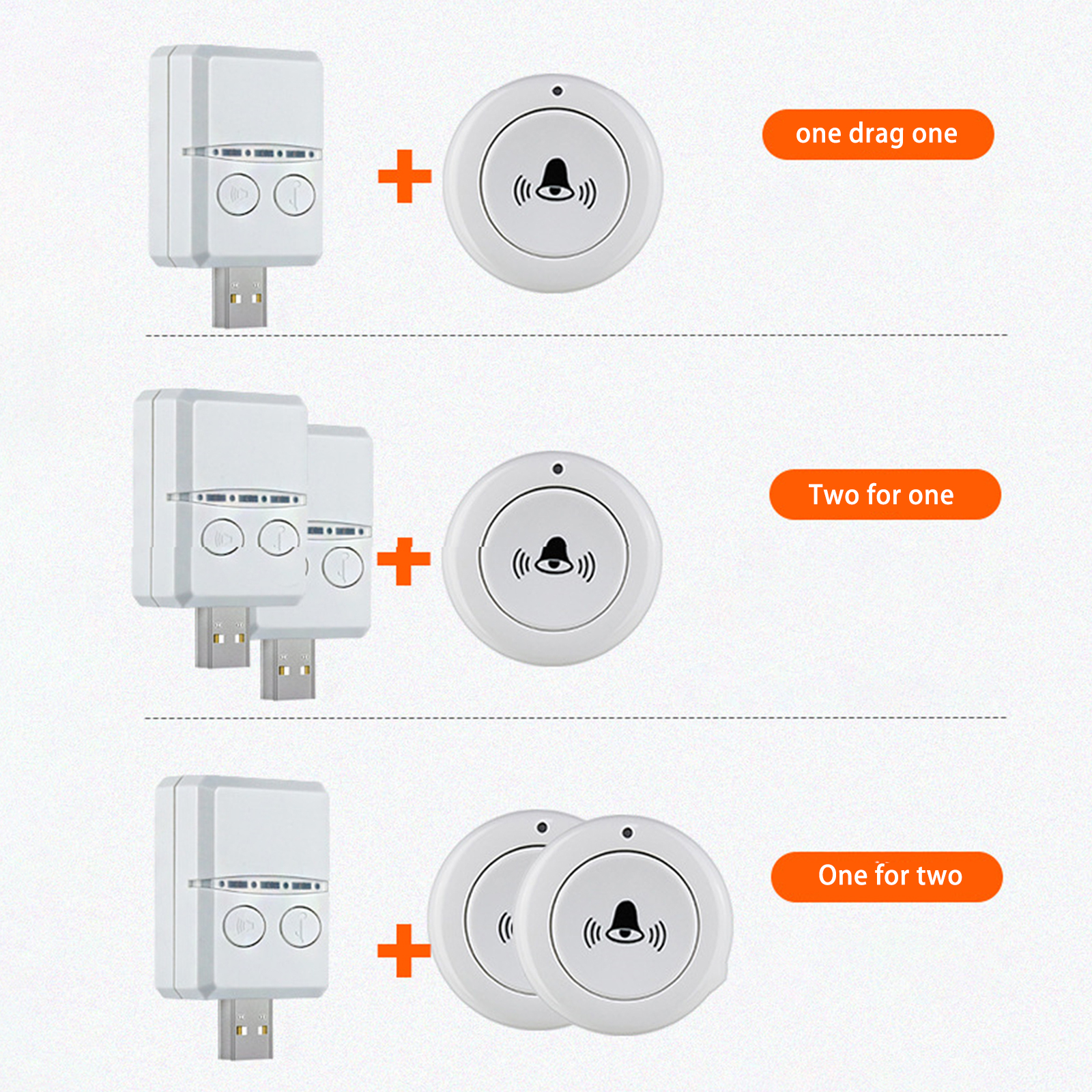 one drag one

Two for one

One for two