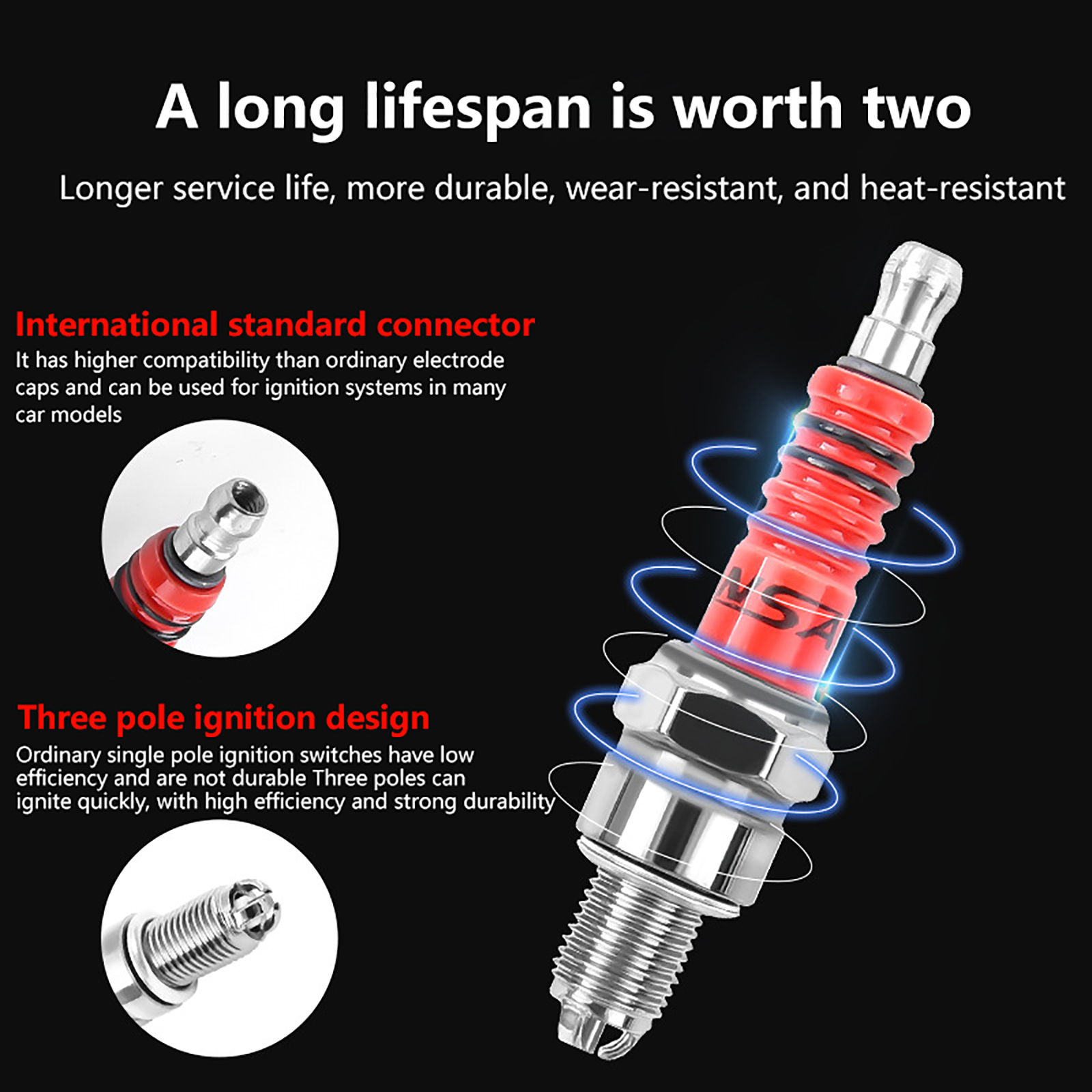 A long lifespan is worth two

Longer service life, more durable, wear-resistant, and heat-resistant

International standard connector

It has higher compatibility than ordinary electrode caps and can be used for ignition systems in many car models

Three pole ignition design

Ordinary single pole ignition switches have low efficiency and are not durable Three poles can ignite quickly, with high efficiency and strong durability

NSA