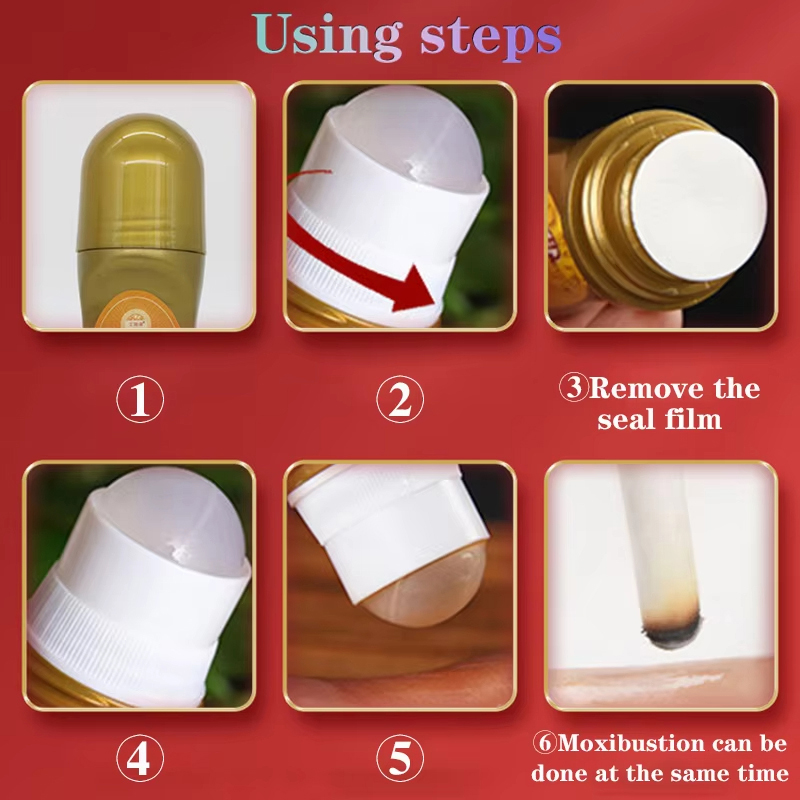 Using steps

①

②

③Remove the seal film

④

⑤

⑥Moxibustion can be done at the same time