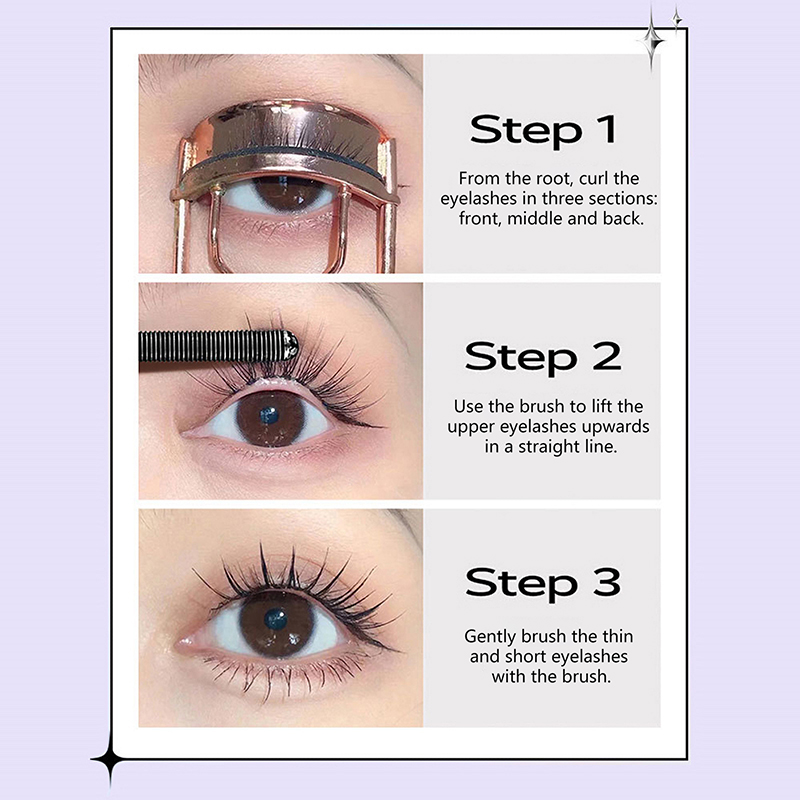 Step 1

From the root, curl the eyelashes in three sections: front, middle and back.

Step 2

Use the brush to lift the upper eyelashes upwards in a straight line.

Step 3

Gently brush the thin and short eyelashes with the brush.