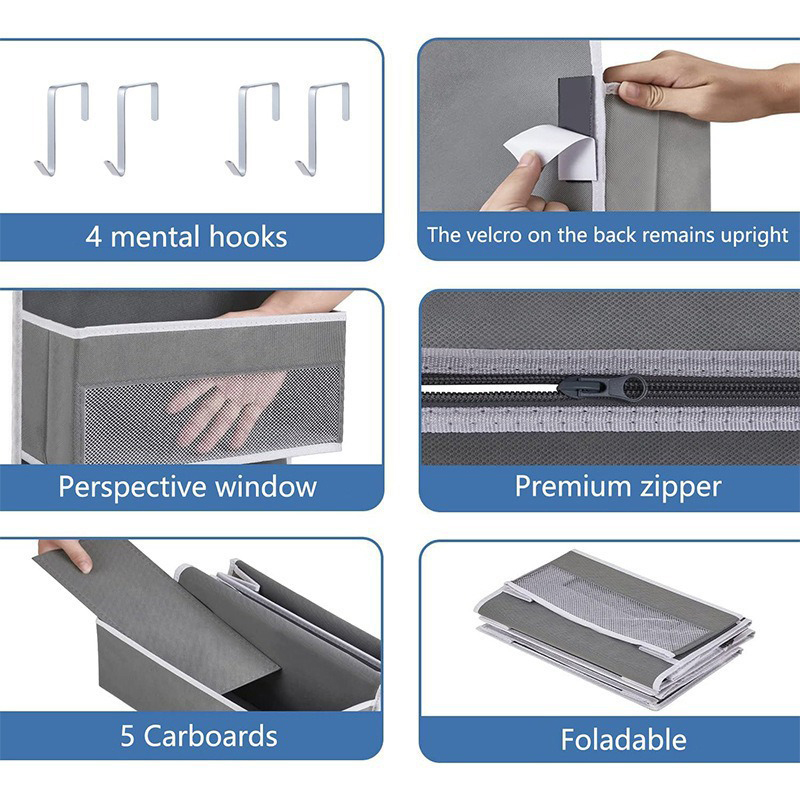 4 mental hooks

The velcro on the back remains upright

Perspective window

Premium zipper

5 Carboards

Foladable