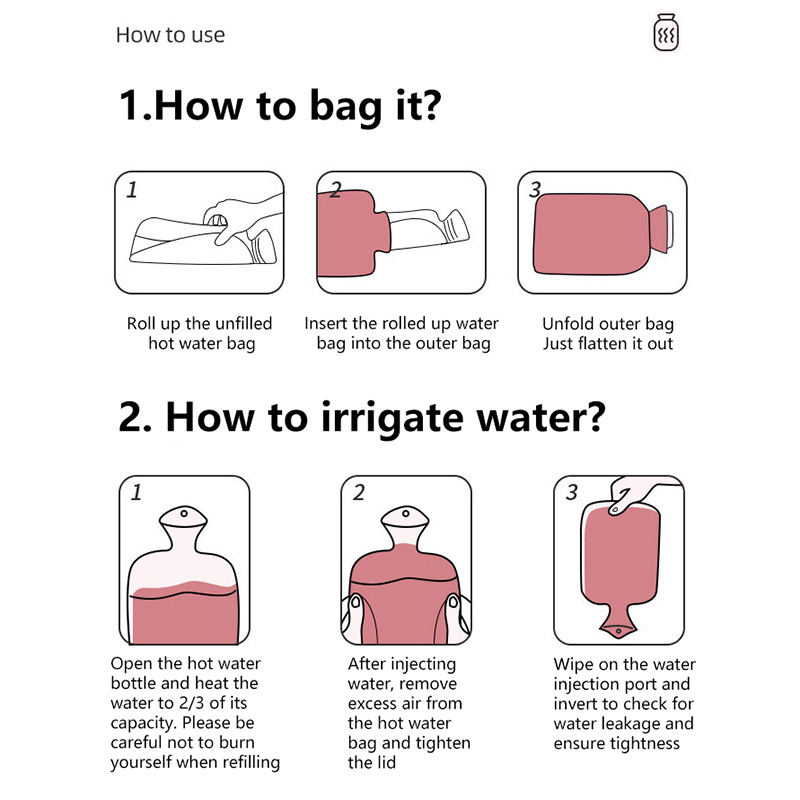 How to use

1.How to bag it?

1

Roll up the unfilled hot water bag

2

Insert the rolled up water bag into the outer bag

3

Unfold outer bag
Just flatten it out

2. How to irrigate water?

1

Open the hot water bottle and heat the water to 2/3 of its capacity. Please be careful not to burn yourself when refilling

2

After injecting water, remove excess air from the hot water bag and tighten the lid

3

Wipe on the water injection port and invert to check for water leakage and ensure tightness