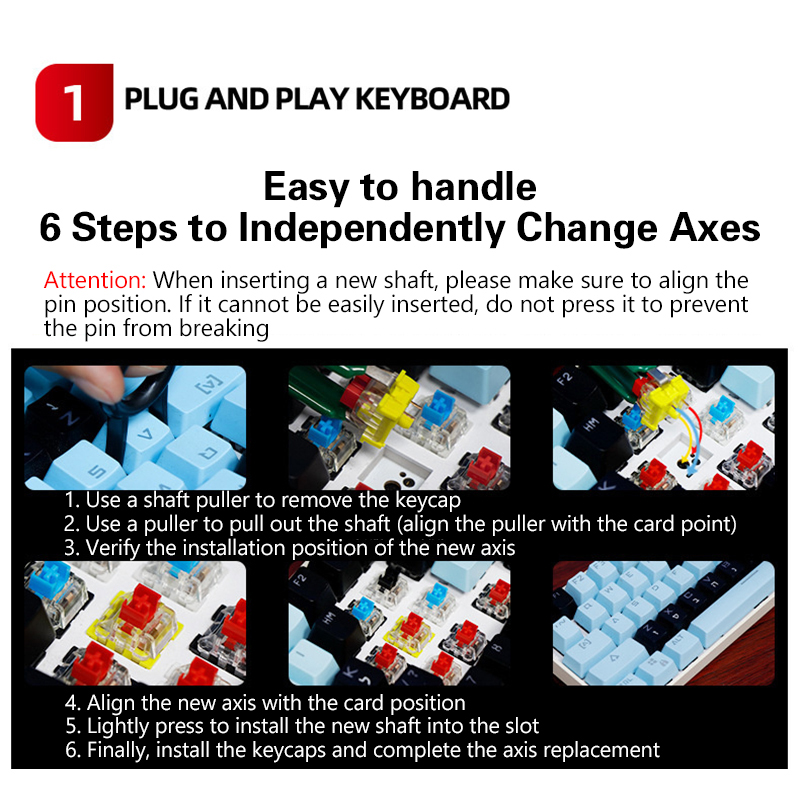 1 PLUG AND PLAY KEYBOARD

Easy to handle
6 Steps to Independently Change Axes

Attention: When inserting a new shaft, please make sure to align the pin position. If it cannot be easily inserted, do not press it to prevent the pin from breaking

1. Use a shaft puller to remove the keycap
2. Use a puller to pull out the shaft (align the puller with the card point)
3. Verify the installation position of the new axis

4. Align the new axis with the card position
5. Lightly press to install the new shaft into the slot
6. Finally, install the keycaps and complete the axis replacement