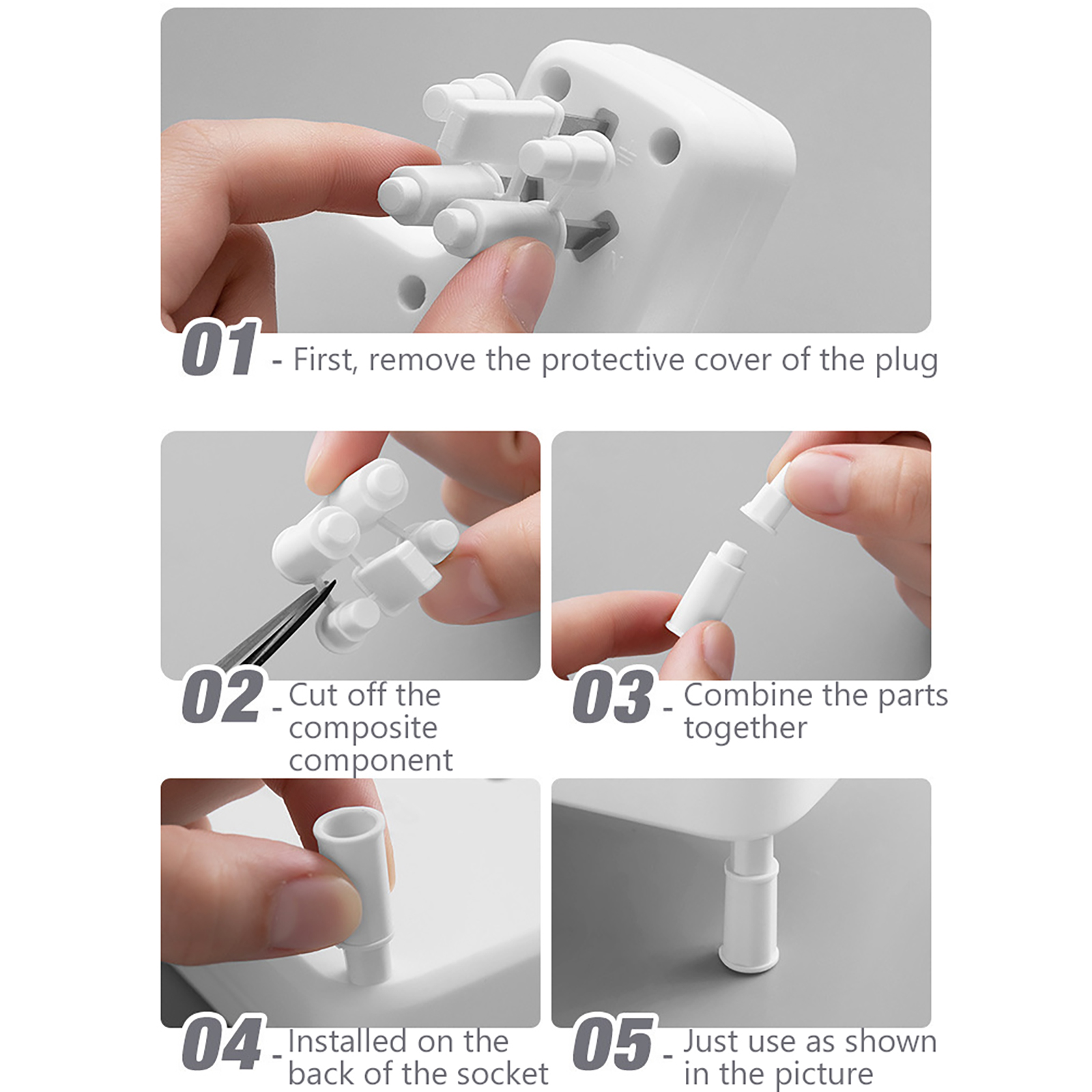 01 - First, remove the protective cover of the plug

02 - Cut off the composite component

03 - Combine the parts together

04 - Installed on the back of the socket

05 - Just use as shown in the picture