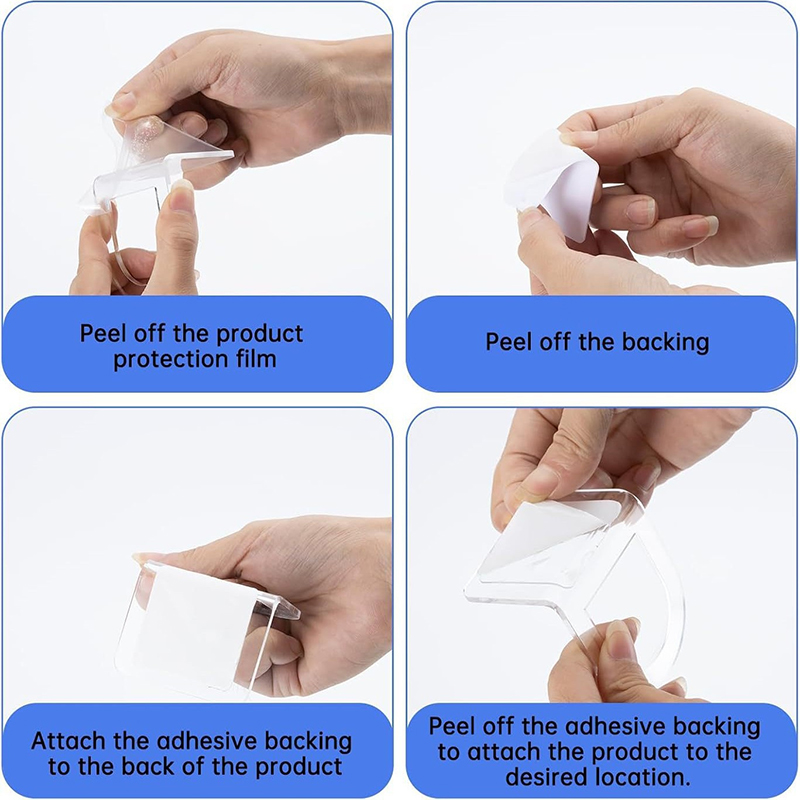 Peel off the product protection film

Peel off the backing

Attach the adhesive backing to the back of the product

Peel off the adhesive backing to attach the product to the desired location.