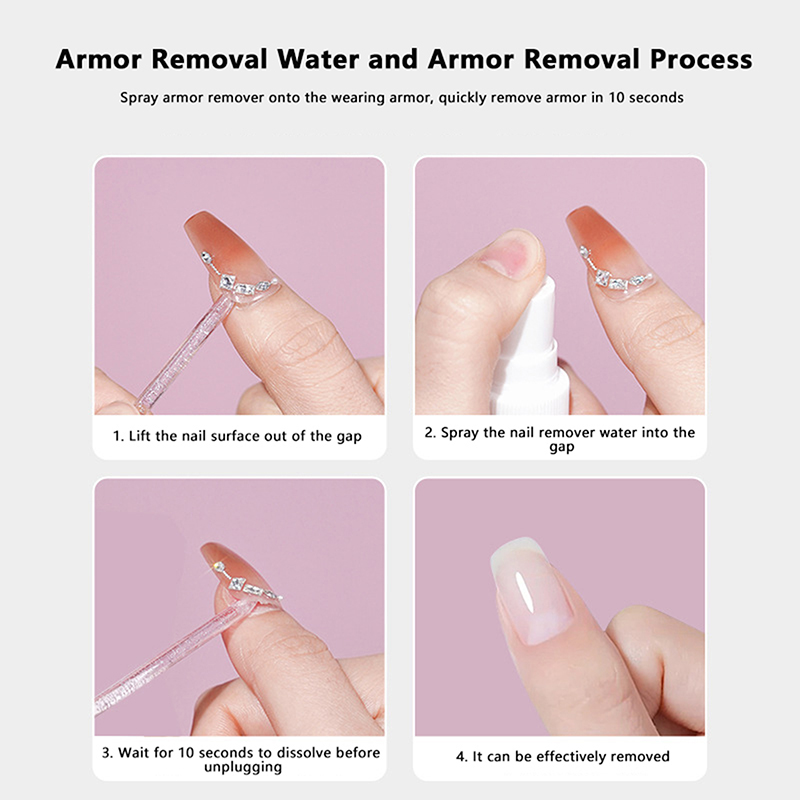 Armor Removal Water and Armor Removal Process

Spray armor remover onto the wearing armor, quickly remove armor in 10 seconds

1. Lift the nail surface out of the gap

2. Spray the nail remover water into the gap

3. Wait for 10 seconds to dissolve before unplugging

4. It can be effectively removed