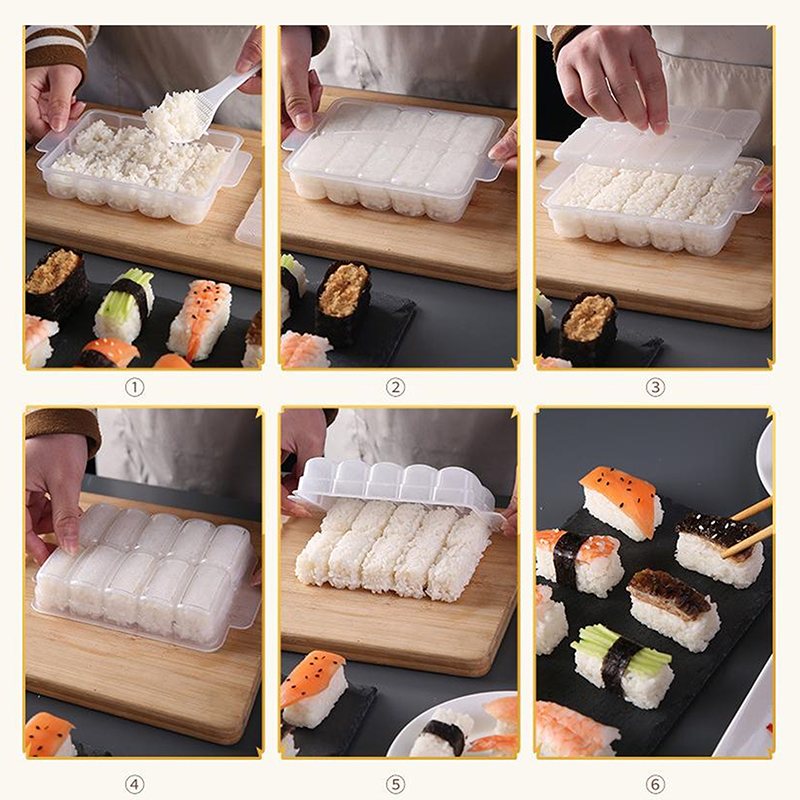 ①

②

③

④

⑤

⑥