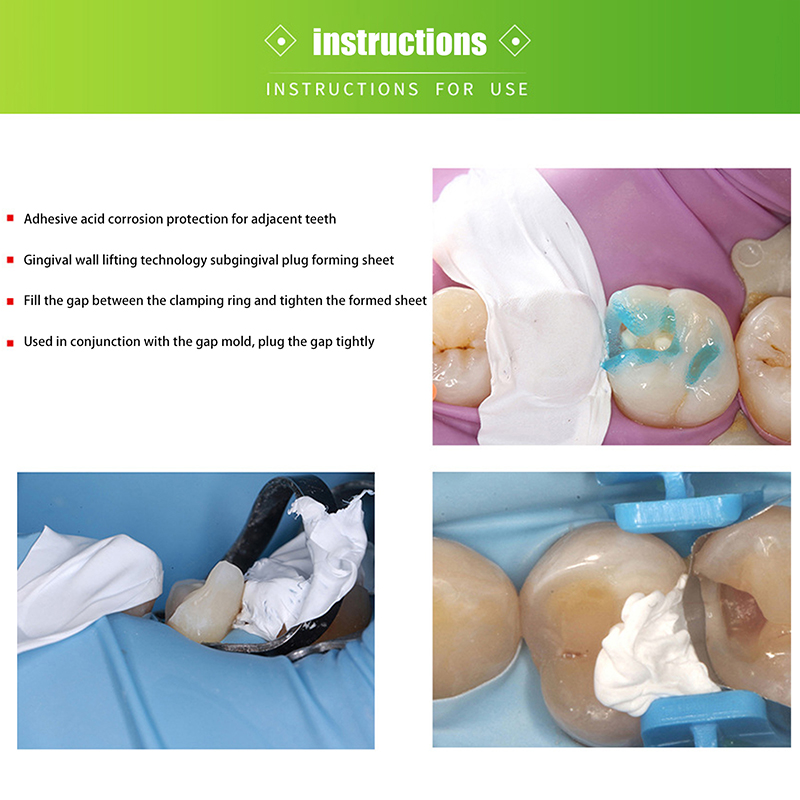 instructions

INSTRUCTIONS FOR USE

Adhesive acid corrosion protection for adjacent teeth

Gingival wall lifting technology subgingival plug forming sheet

Fill the gap between the clamping ring and tighten the formed sheet

Used in conjunction with the gap mold, plug the gap tightly