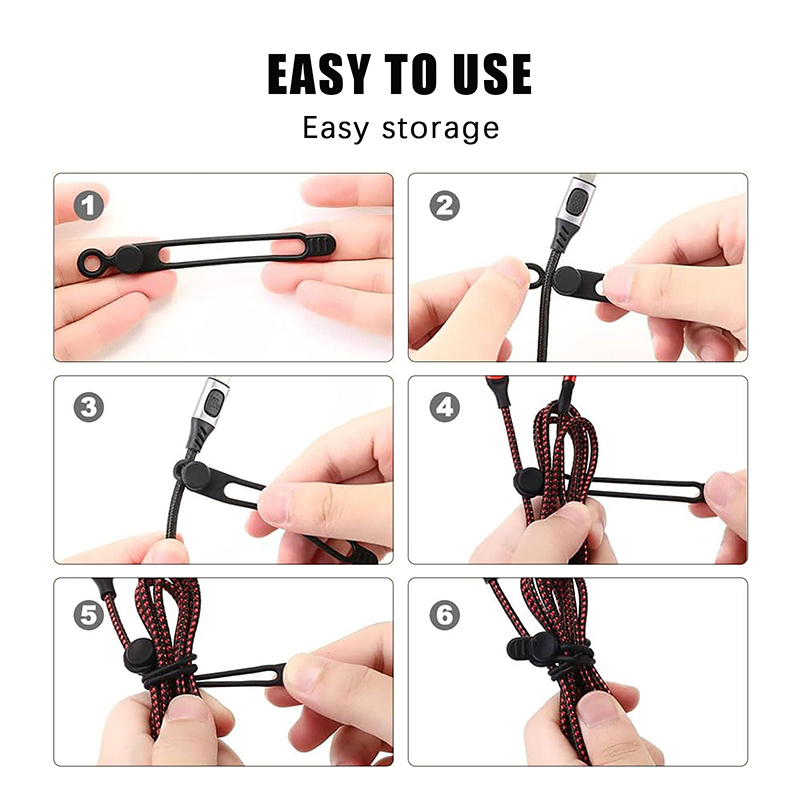 EASY TO USE

Easy storage

1

2

3

4

5

6