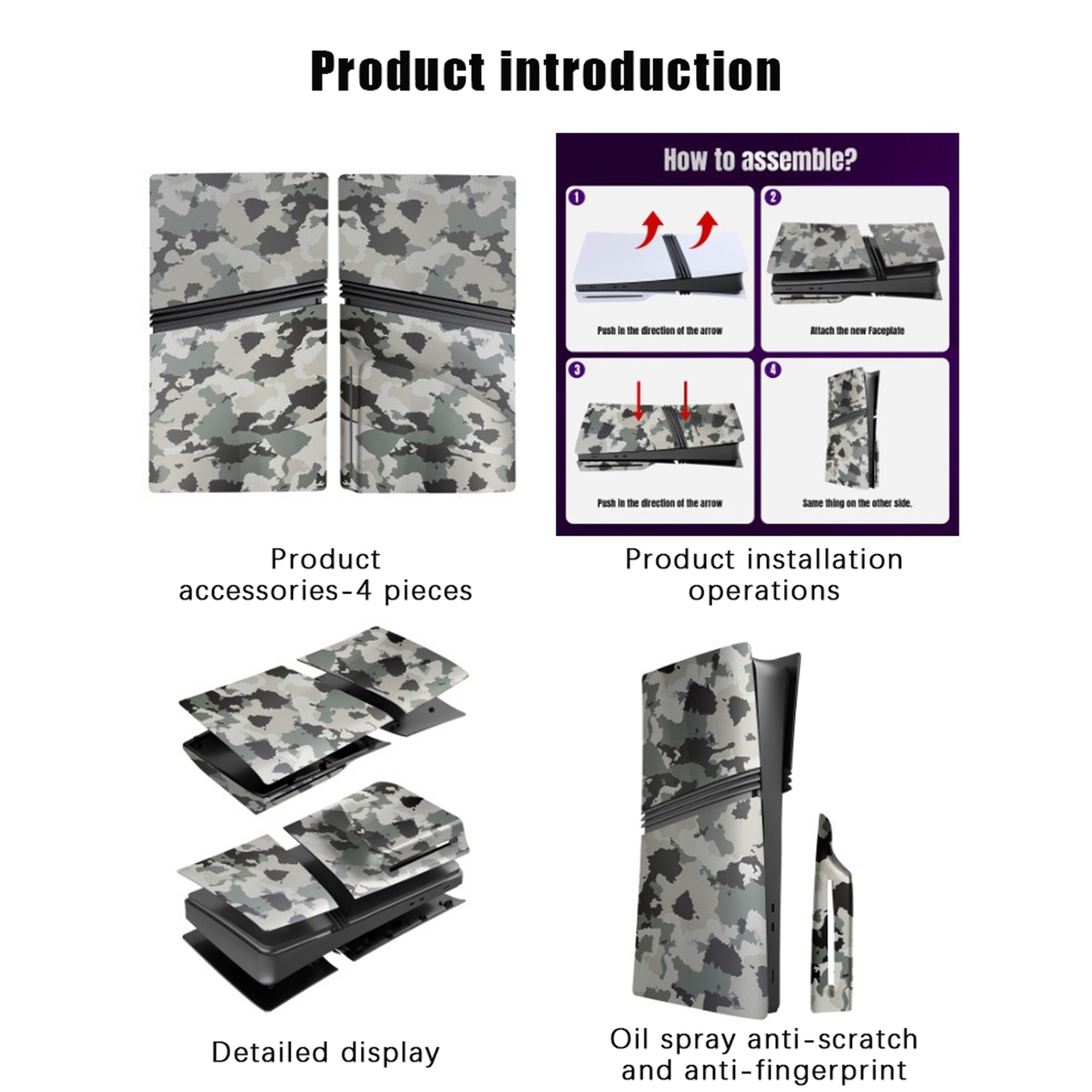 Product introduction

How to assemble?

1
Push in the direction of the arrow

2
Attach the new Faceplate

3
Push in the direction of the arrow

4
Same thing on the other side.

Product accessories-4 pieces

Product installation operations

Detailed display

Oil spray anti-scratch and anti-fingerprint