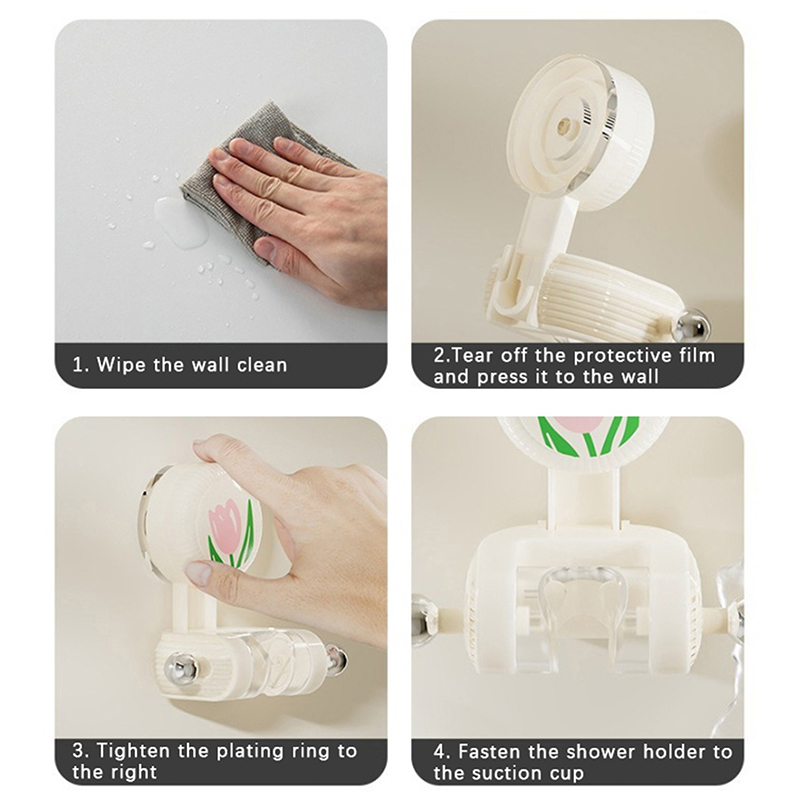 1. Wipe the wall clean

2.Tear off the protective film and press it to the wall

3. Tighten the plating ring to the right

4. Fasten the shower holder to the suction cup