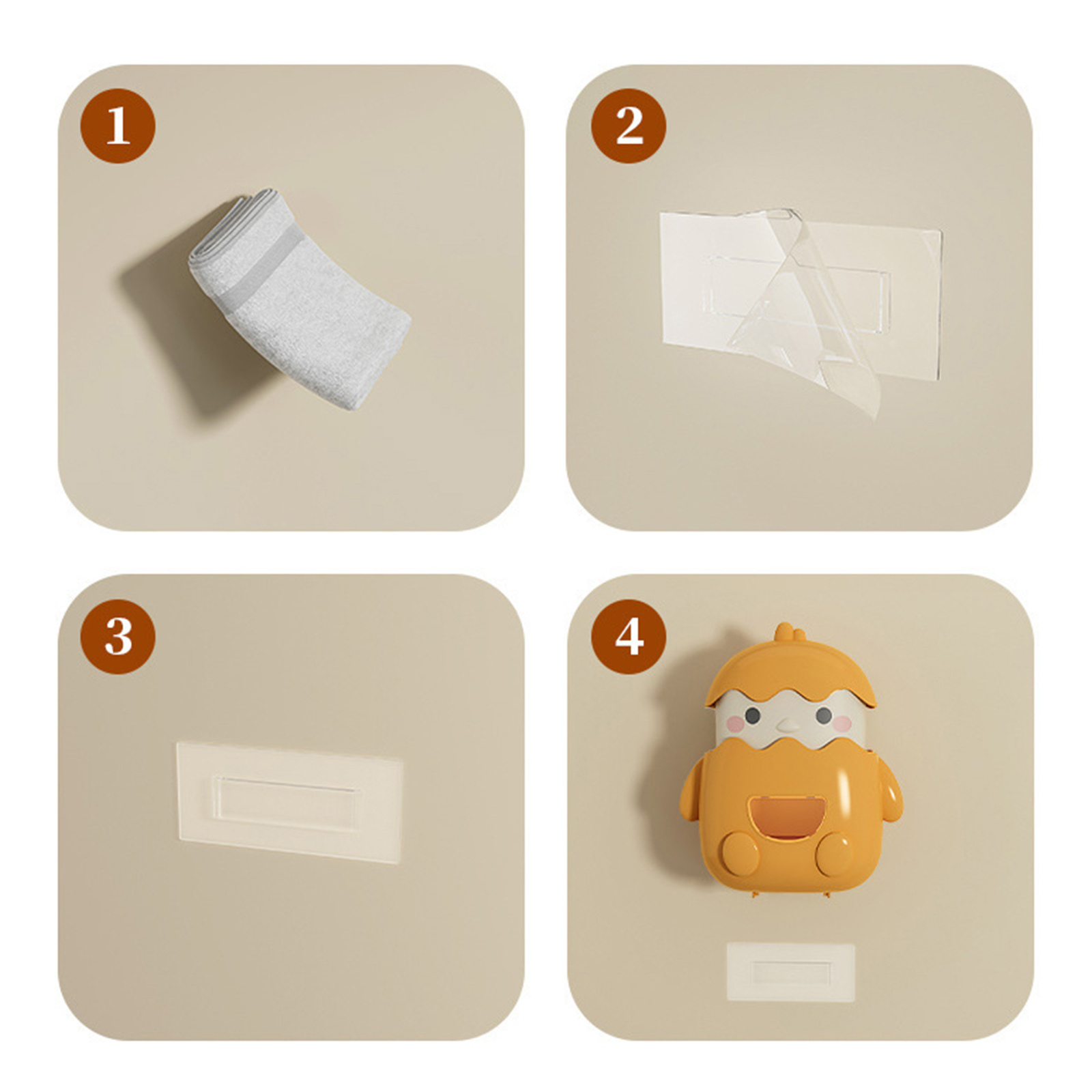 1

2

3

4