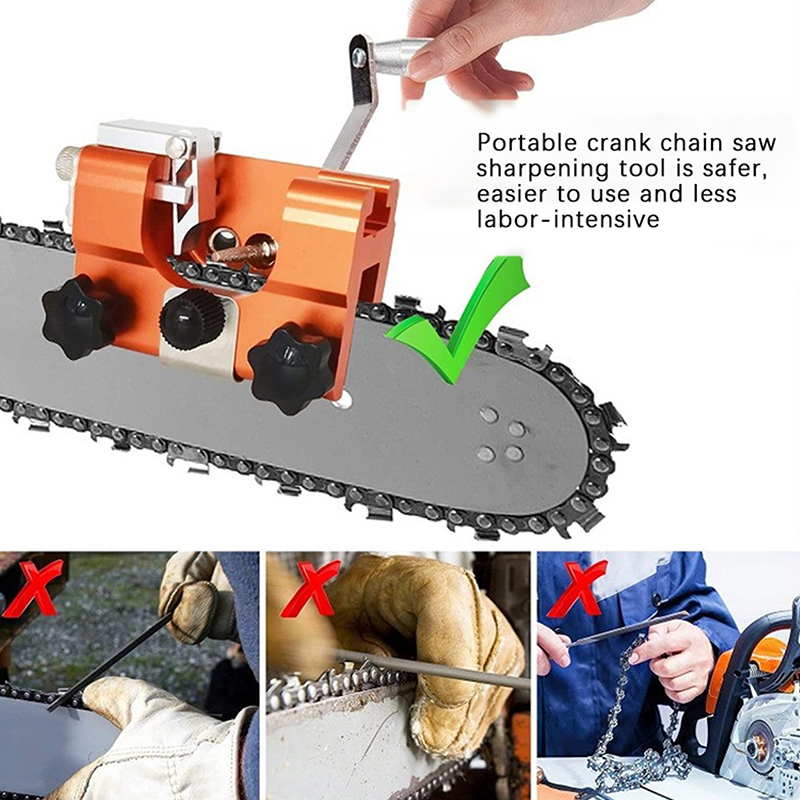 Portable crank chain saw sharpening tool is safer, easier to use and less labor-intensive