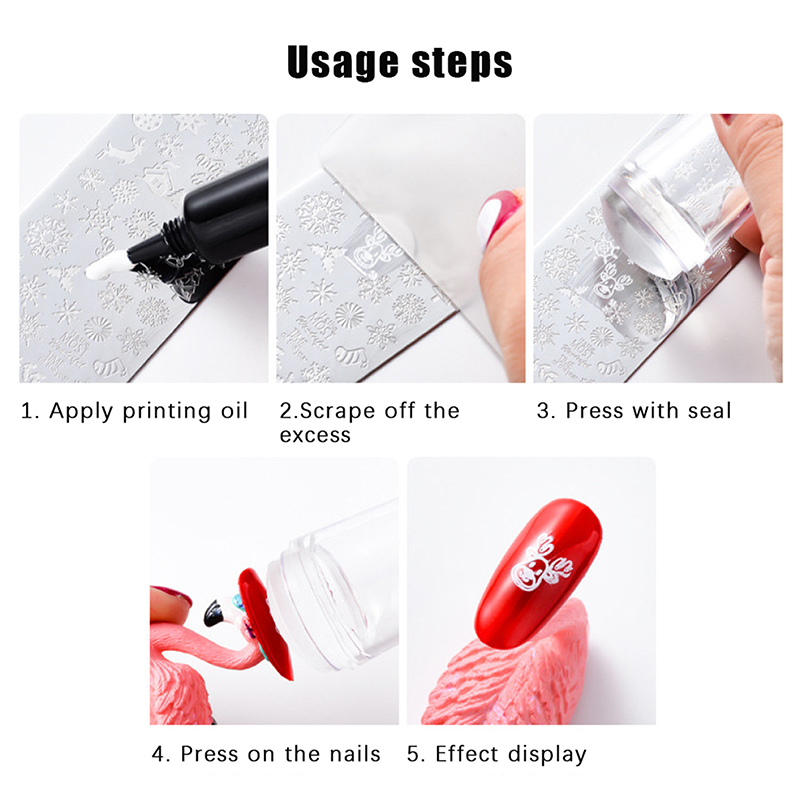 Usage steps

1. Apply printing oil

2.Scrape off the excess

3. Press with seal

4. Press on the nails

5. Effect display