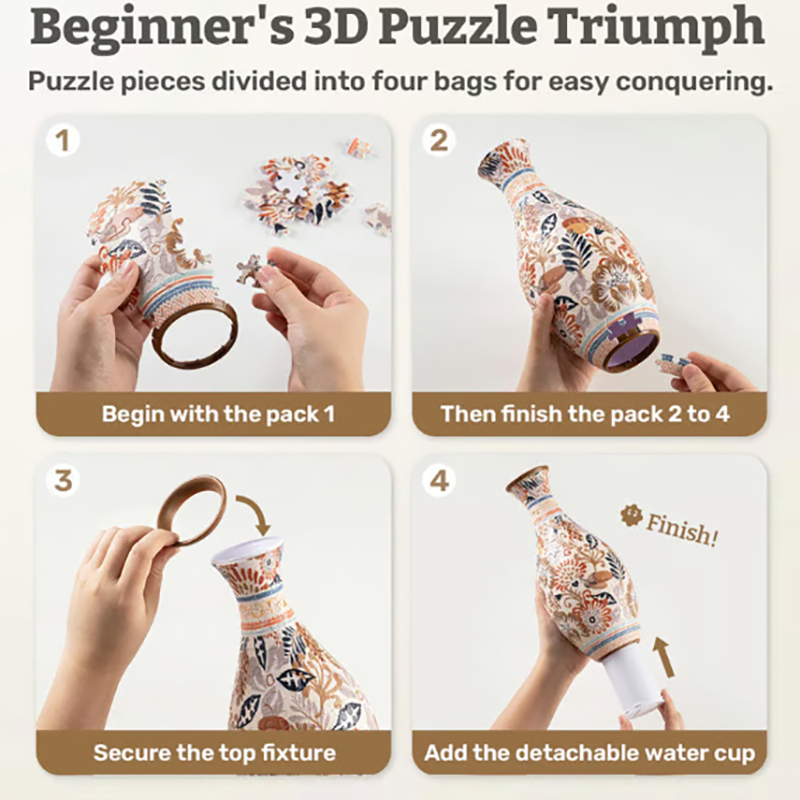 Beginner's 3D Puzzle Triumph

Puzzle pieces divided into four bags for easy conquering.

1

Begin with the pack 1

2

Then finish the pack 2 to 4

3

Secure the top fixture

4

Finish!

Add the detachable water cup