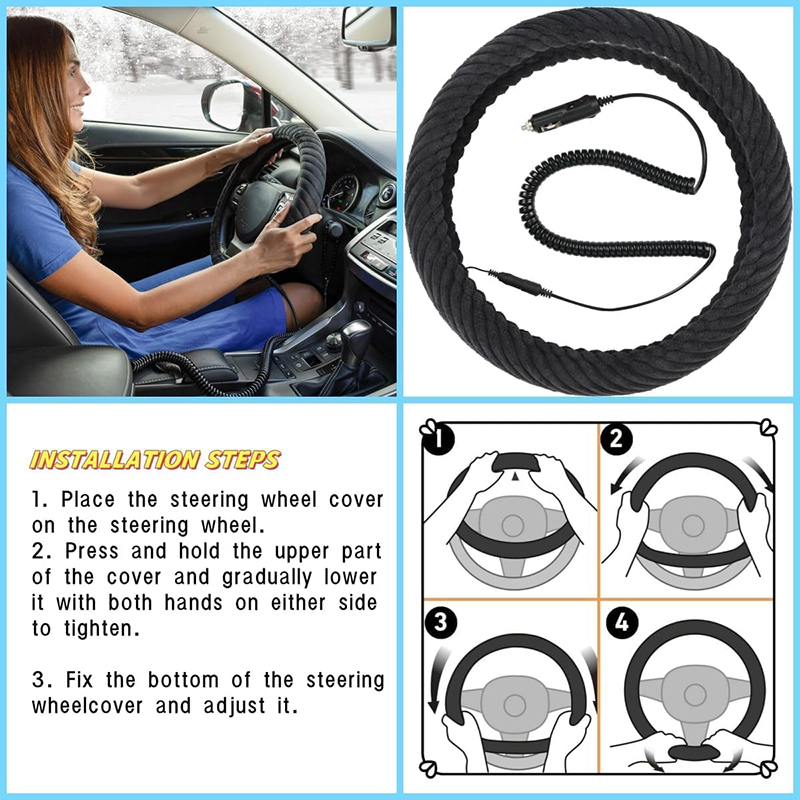 INSTALLATION STEPS

1. Place the steering wheel cover on the steering wheel.
2. Press and hold the upper part of the cover and gradually lower it with both hands on either side to tighten.

3. Fix the bottom of the steering wheelcover and adjust it.

1

2

3

4