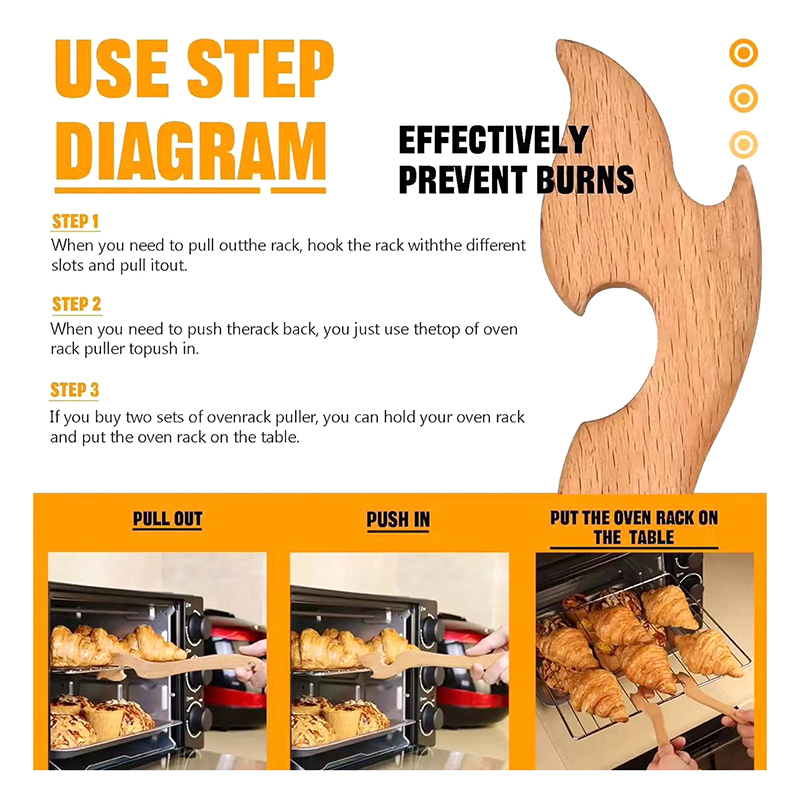 USE STEP DIAGRAM

EFFECTIVELY PREVENT BURNS

STEP 1
When you need to pull outthe rack, hook the rack withthe different slots and pull itout.

STEP 2
When you need to push therack back, you just use thetop of oven rack puller topush in.

STEP 3
If you buy two sets of ovenrack puller, you can hold your oven rack and put the oven rack on the table.

PULL OUT

PUSH IN

PUT THE OVEN RACK ON THE TABLE