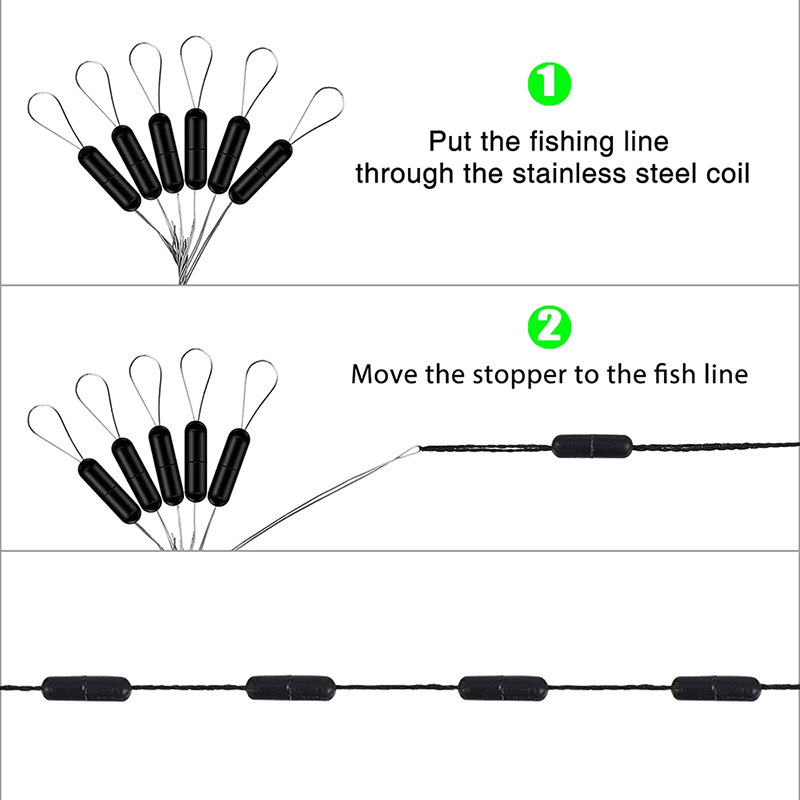 1

Put the fishing line through the stainless steel coil

2

Move the stopper to the fish line