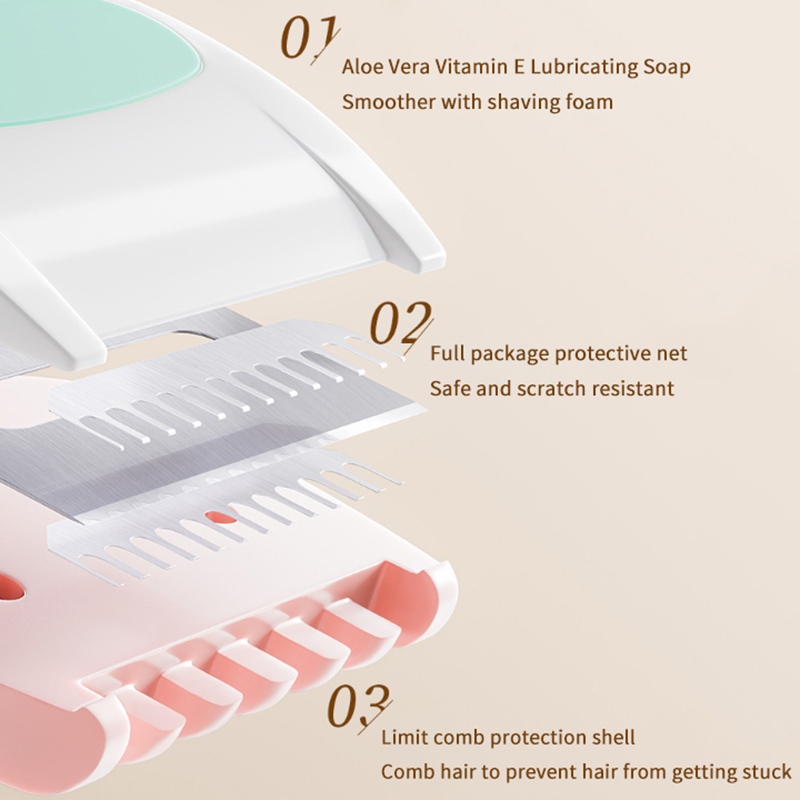 01
Aloe Vera Vitamin E Lubricating Soap
Smoother with shaving foam

02
Full package protective net
Safe and scratch resistant

03
Limit comb protection shell
Comb hair to prevent hair from getting stuck