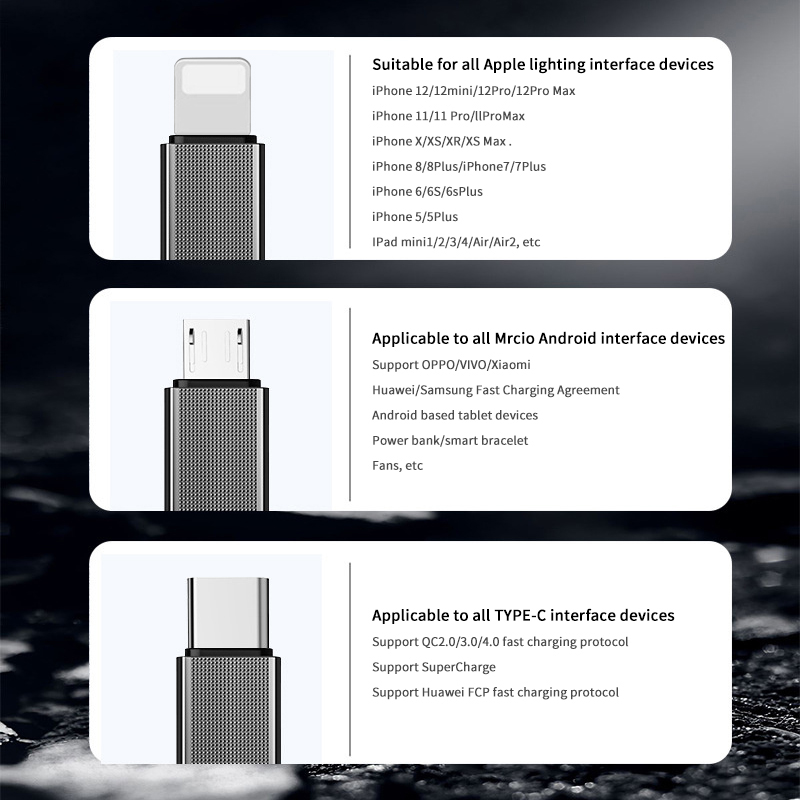 Suitable for all Apple lighting interface devices
iPhone 12/12mini/12Pro/12Pro Max
iPhone 11/11 Pro/llProMax
iPhone X/XS/XR/XS Max .
iPhone 8/8Plus/iPhone7/7Plus
iPhone 6/6S/6sPlus
iPhone 5/5Plus
IPad mini1/2/3/4/Air/Air2, etc

Applicable to all Mrcio Android interface devices
Support OPPO/VIVO/Xiaomi
Huawei/Samsung Fast Charging Agreement
Android based tablet devices
Power bank/smart bracelet
Fans, etc

Applicable to all TYPE-C interface devices
Support QC2.0/3.0/4.0 fast charging protocol
Support SuperCharge
Support Huawei FCP fast charging protocol