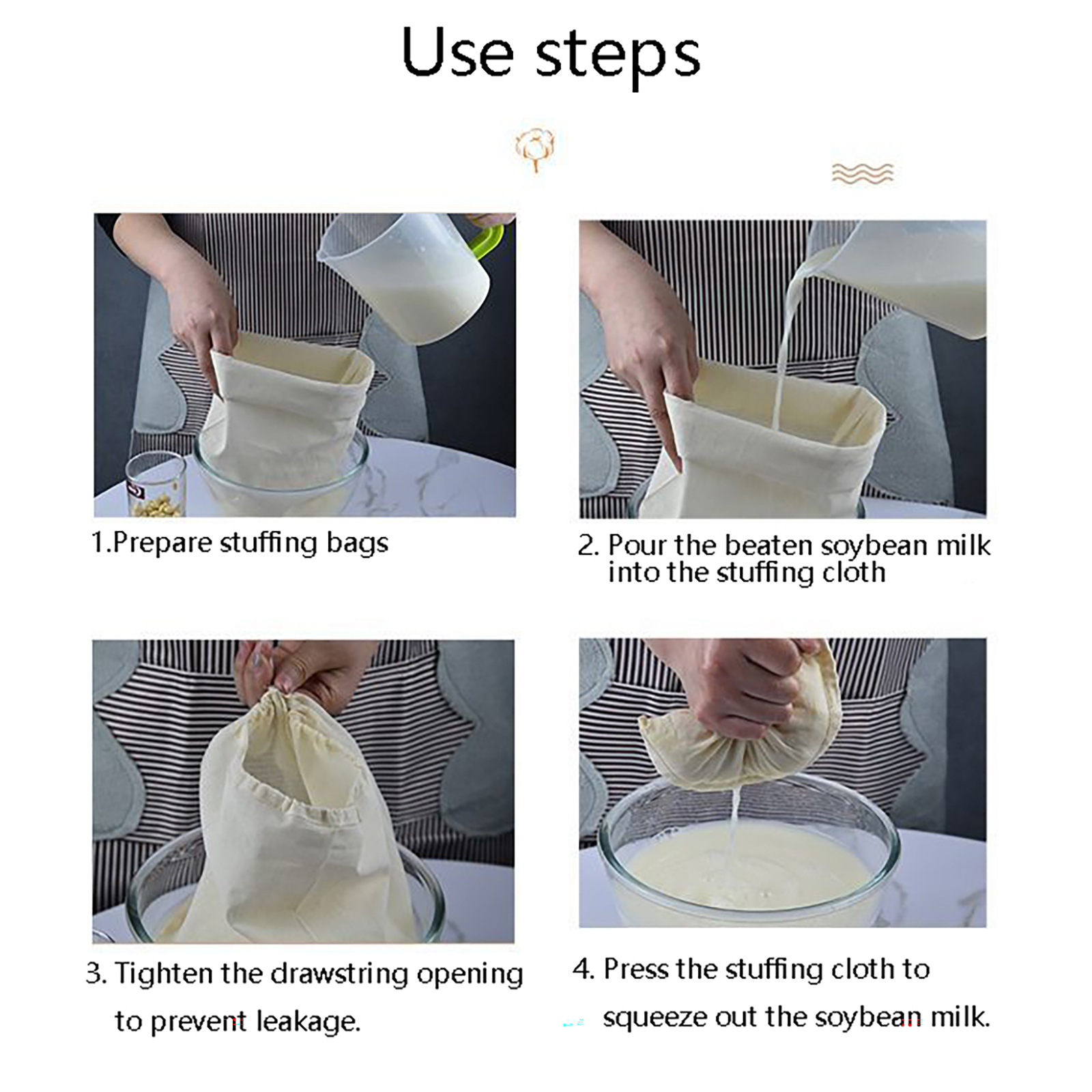 Use steps

1.Prepare stuffing bags

2. Pour the beaten soybean milk into the stuffing cloth

3. Tighten the drawstring opening to prevent leakage.

4. Press the stuffing cloth to squeeze out the soybean milk.