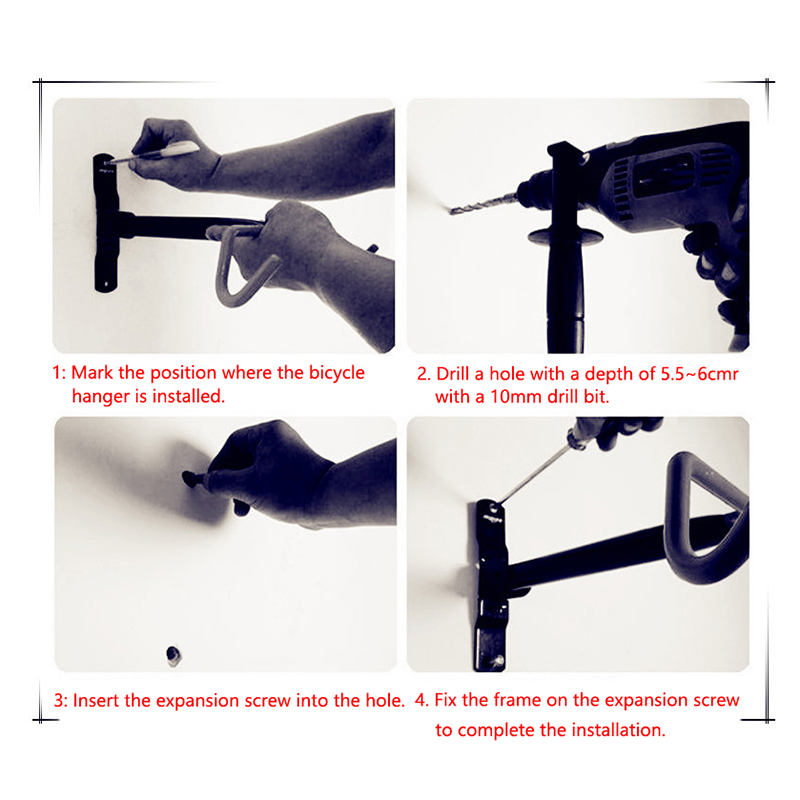 1: Mark the position where the bicycle hanger is installed.

2. Drill a hole with a depth of 5.5~6cmr with a 10mm drill bit.

3: Insert the expansion screw into the hole.

4. Fix the frame on the expansion screw to complete the installation.