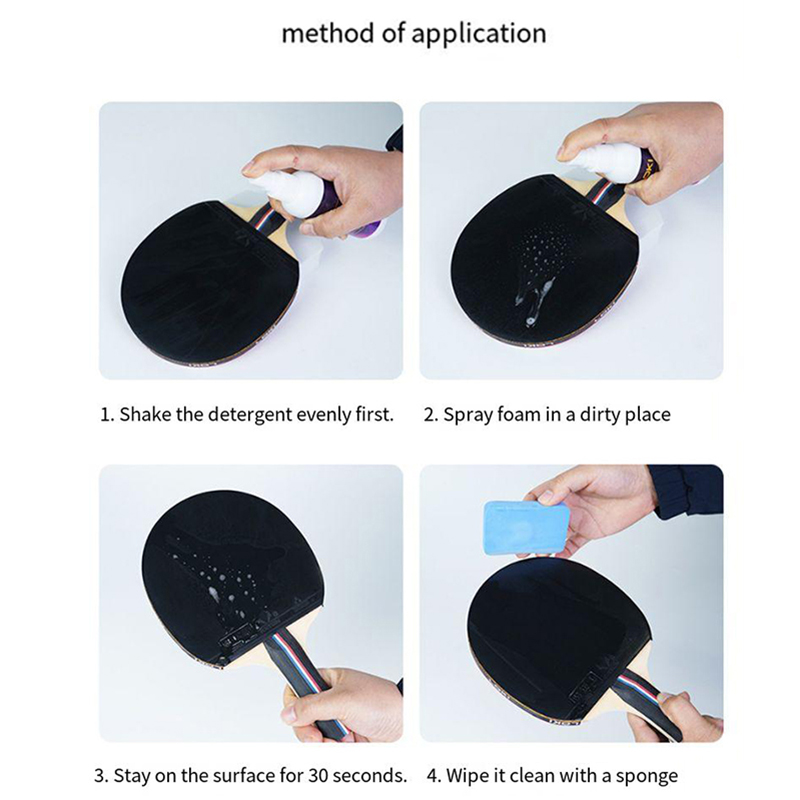 method of application

1. Shake the detergent evenly first.

2. Spray foam in a dirty place

3. Stay on the surface for 30 seconds.

4. Wipe it clean with a sponge