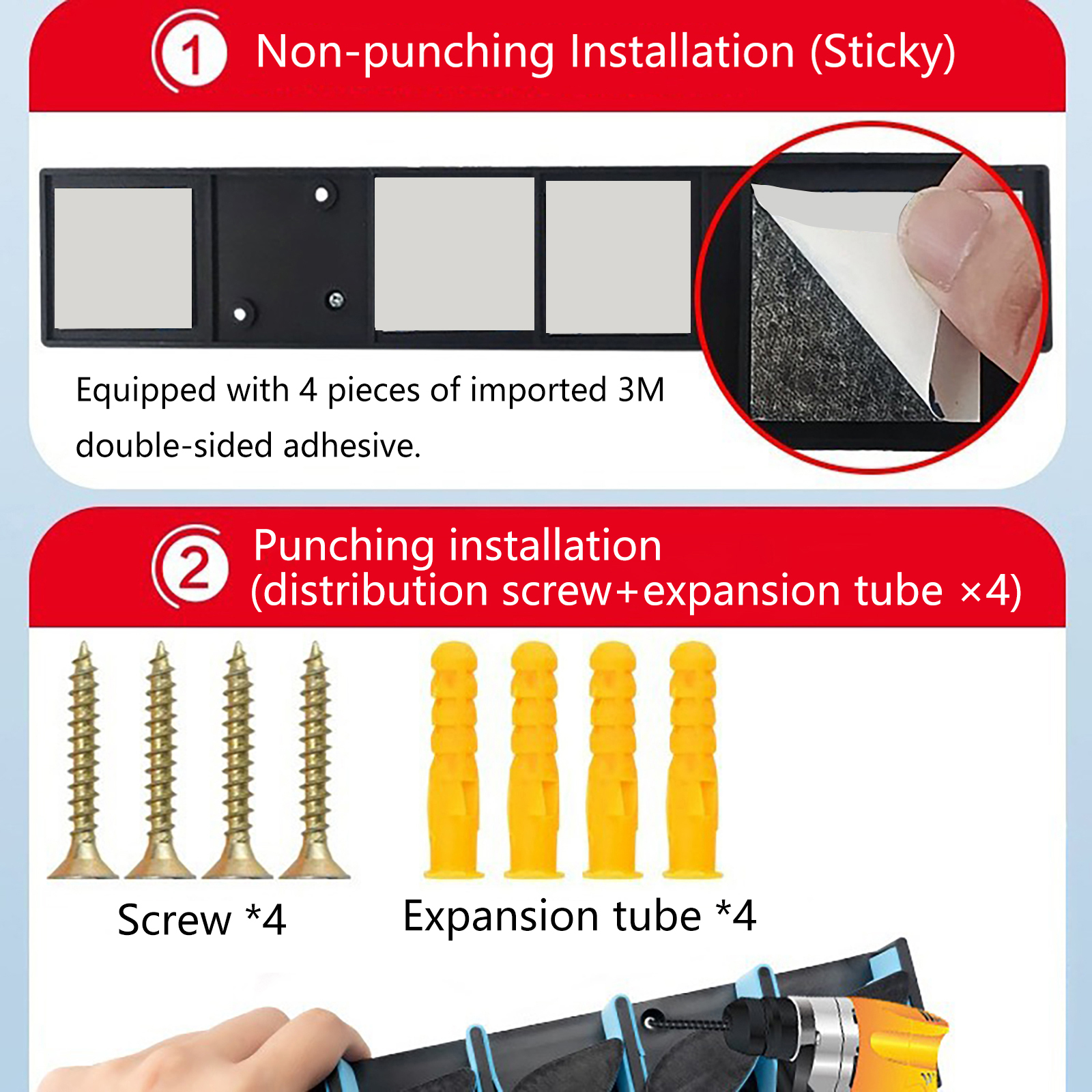 1 Non-punching Installation (Sticky)

Equipped with 4 pieces of imported 3M double-sided adhesive.

2 Punching installation (distribution screw+expansion tube ×4)

Screw *4

Expansion tube *4