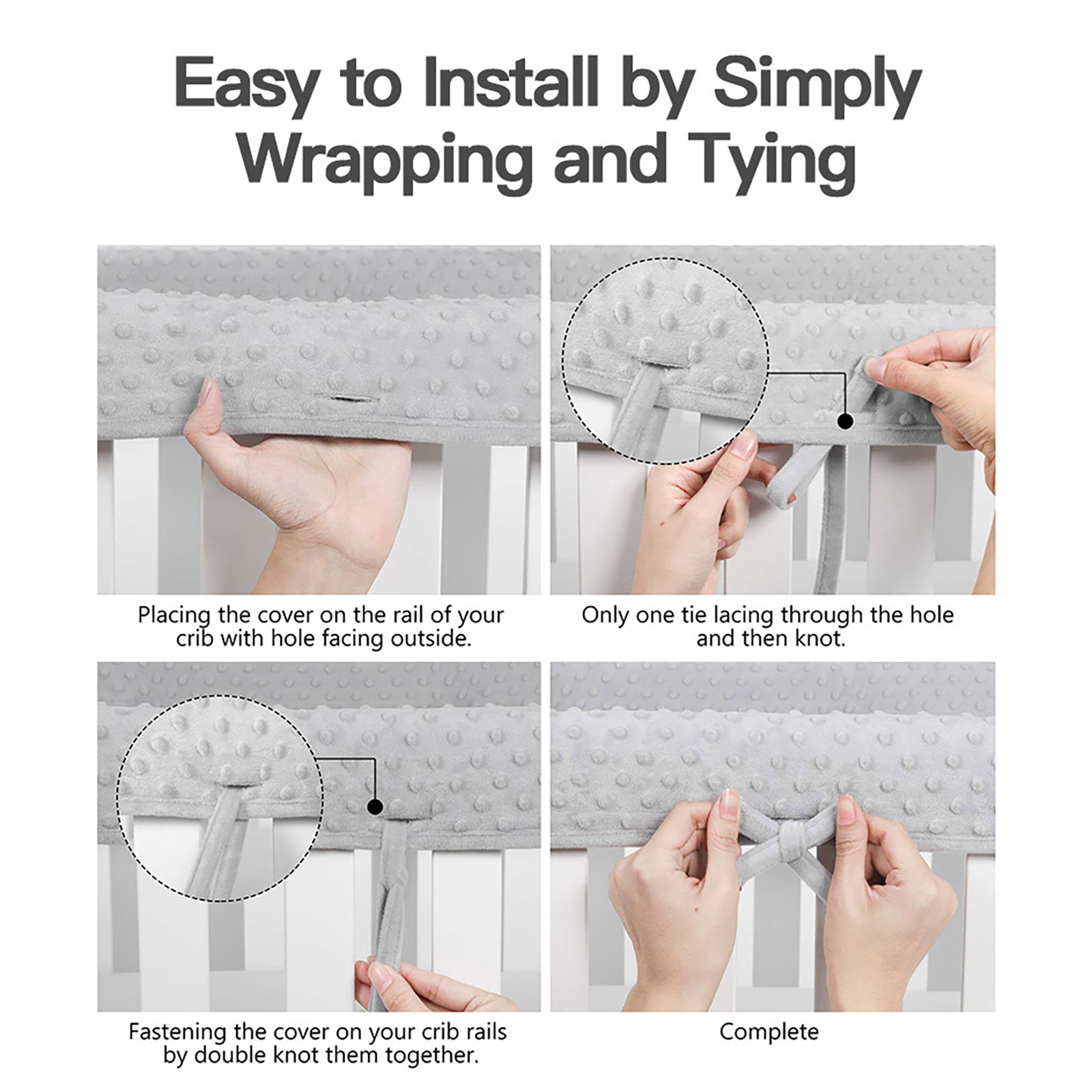 Easy to Install by Simply Wrapping and Tying

Placing the cover on the rail of your crib with hole facing outside.

Only one tie lacing through the hole and then knot.

Fastening the cover on your crib rails by double knot them together.

Complete