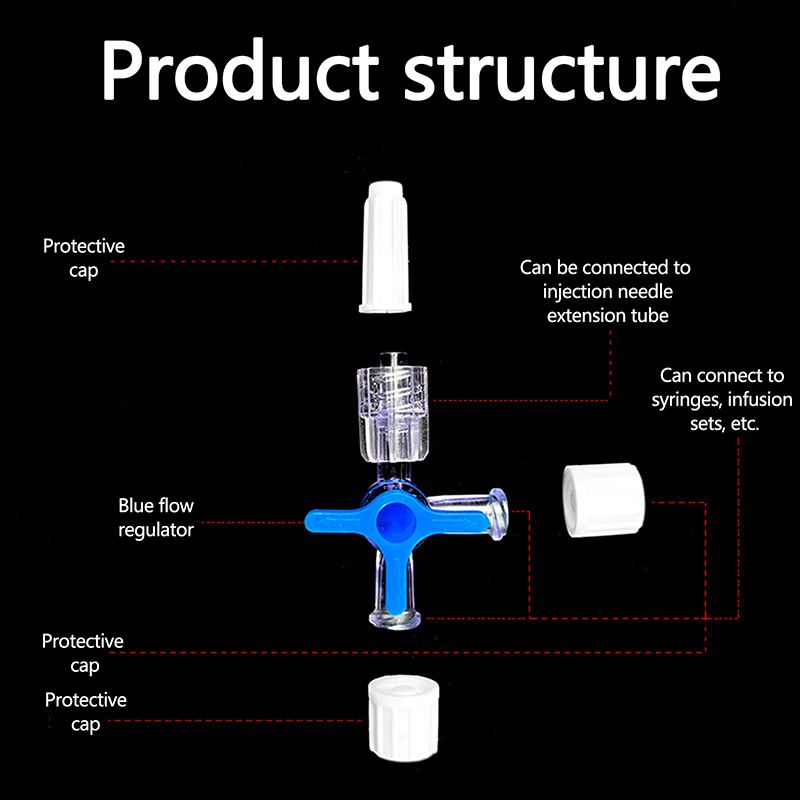 Product structure

Protective cap

Can be connected to injection needle extension tube

Can connect to syringes, infusion sets, etc.

Blue flow regulator

Protective cap

Protective cap