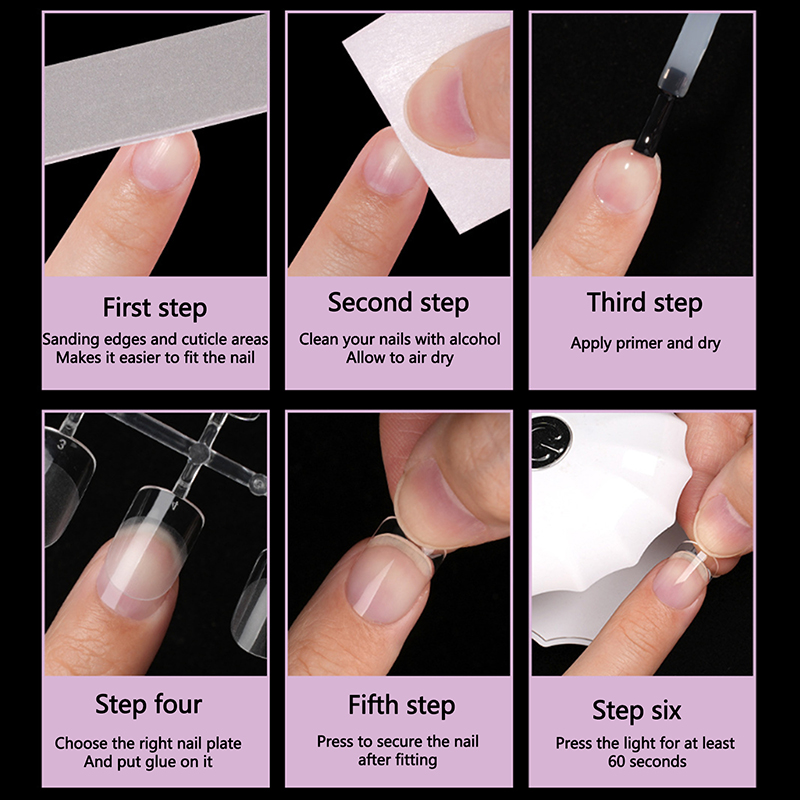 First step
Sanding edges and cuticle areas
Makes it easier to fit the nail

Second step
Clean your nails with alcohol
Allow to air dry

Third step
Apply primer and dry

3

4

Step four
Choose the right nail plate
And put glue on it

Fifth step
Press to secure the nail
after fitting

Step six
Press the light for at least
60 seconds