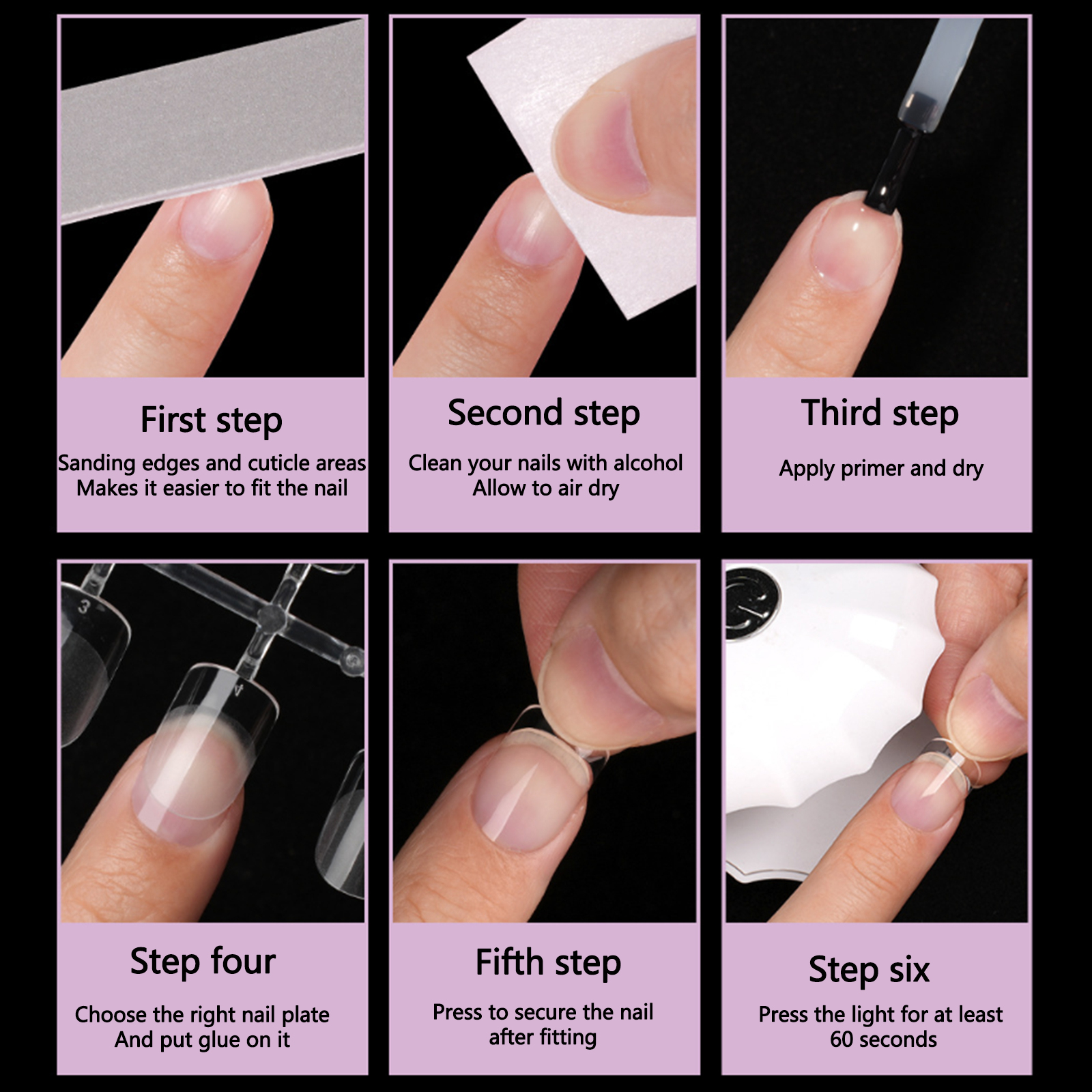 First step
Sanding edges and cuticle areas
Makes it easier to fit the nail

Second step
Clean your nails with alcohol
Allow to air dry

Third step
Apply primer and dry

3
4

Step four
Choose the right nail plate
And put glue on it

Fifth step
Press to secure the nail after fitting

Step six
Press the light for at least 60 seconds