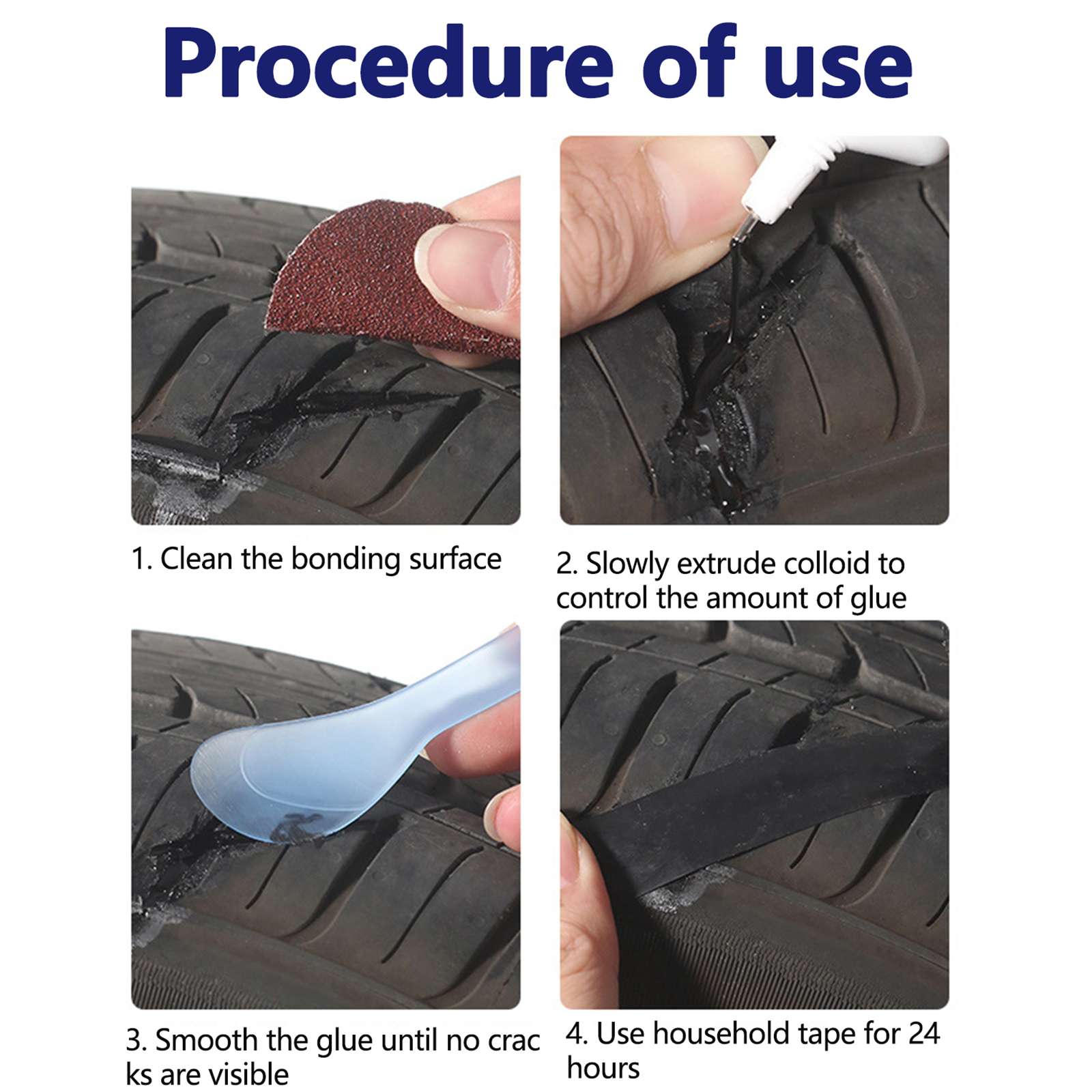 Procedure of use

1. Clean the bonding surface

2. Slowly extrude colloid to control the amount of glue

3. Smooth the glue until no crac ks are visible

4. Use household tape for 24 hours