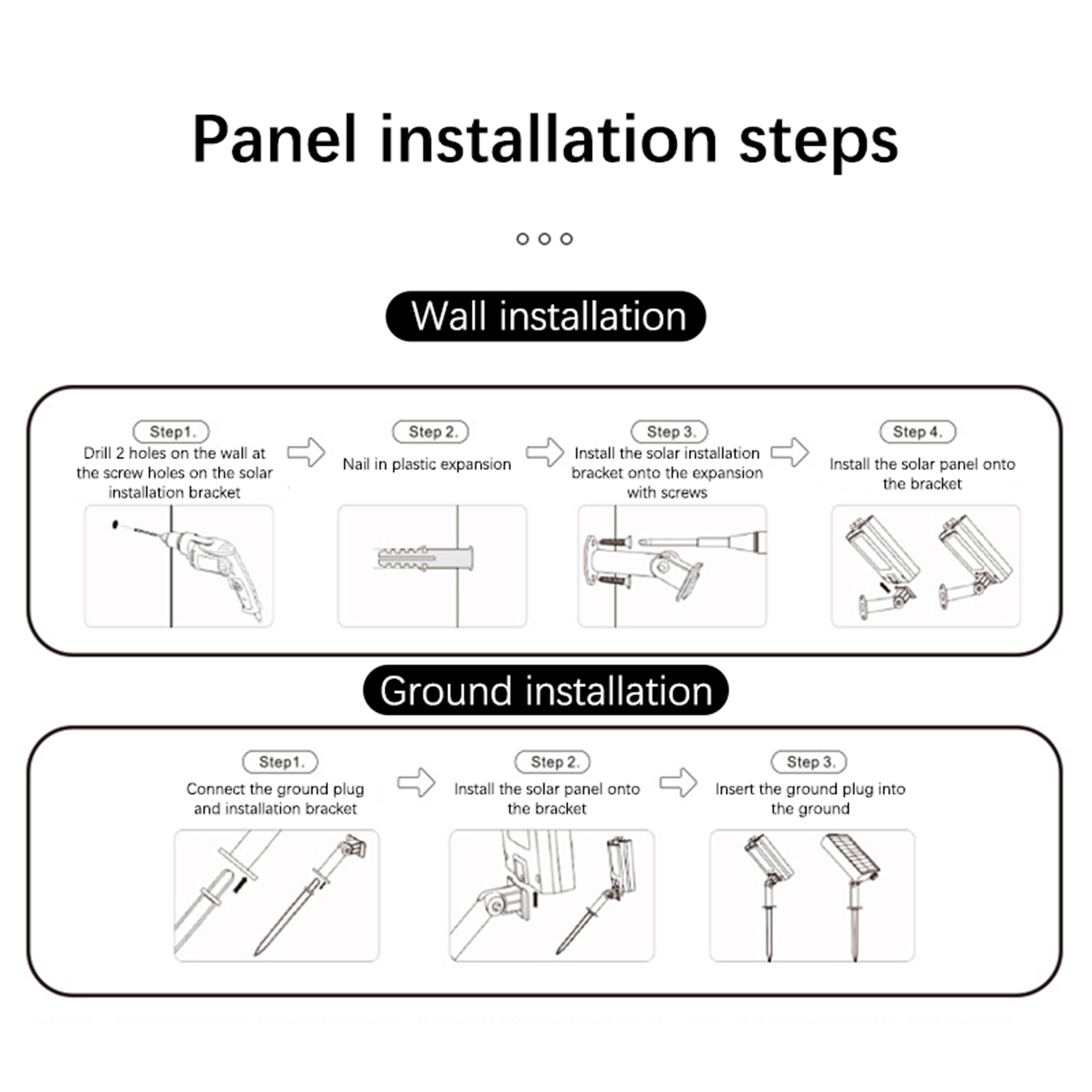 Panel installation steps

Wall installation

Step1.
Drill 2 holes on the wall at the screw holes on the solar installation bracket

Step 2.
Nail in plastic expansion

Step 3.
Install the solar installation bracket onto the expansion with screws

Step 4.
Install the solar panel onto the bracket

Ground installation

Step1.
Connect the ground plug and installation bracket

Step 2.
Install the solar panel onto the bracket

Step 3.
Insert the ground plug into the ground