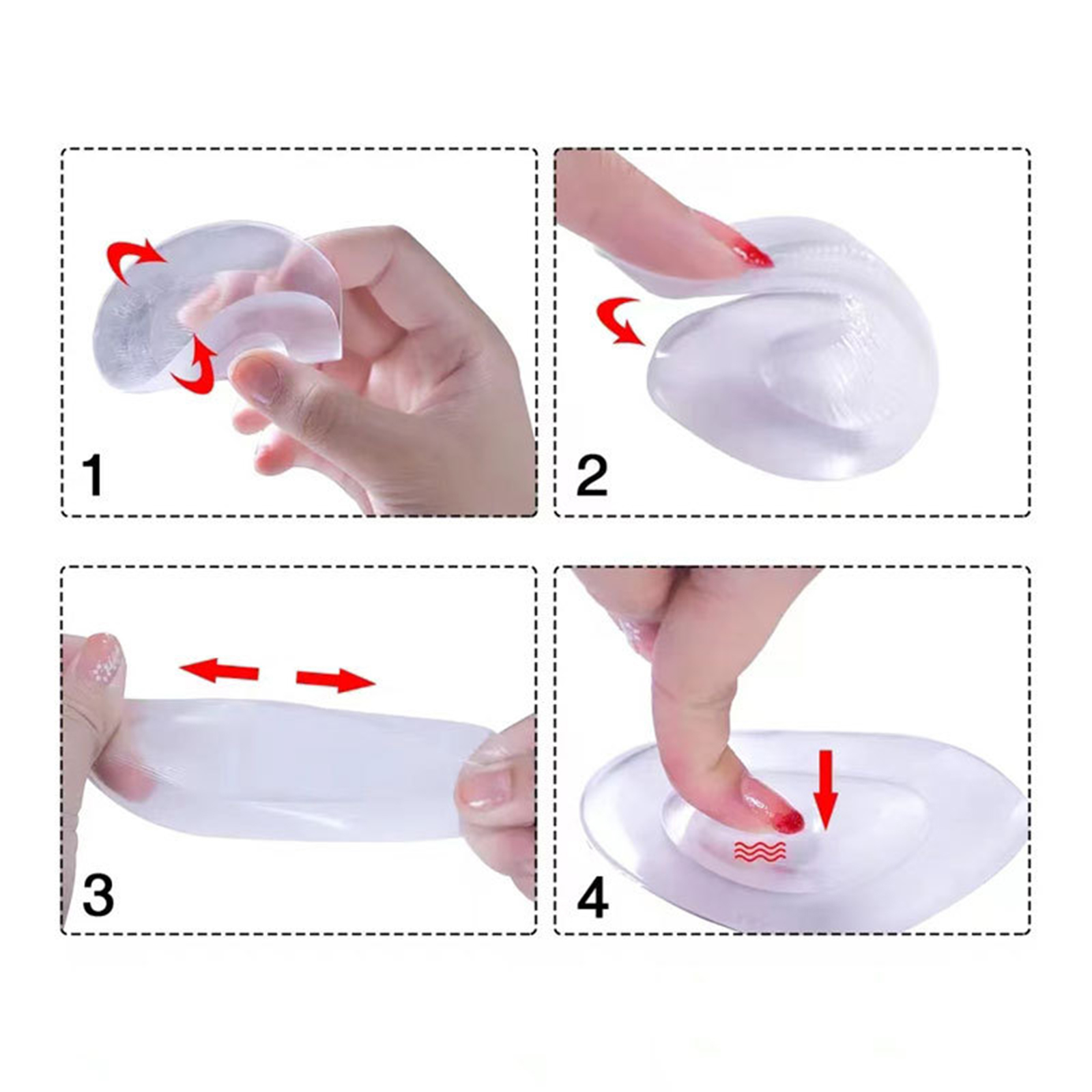 1

2

3

4