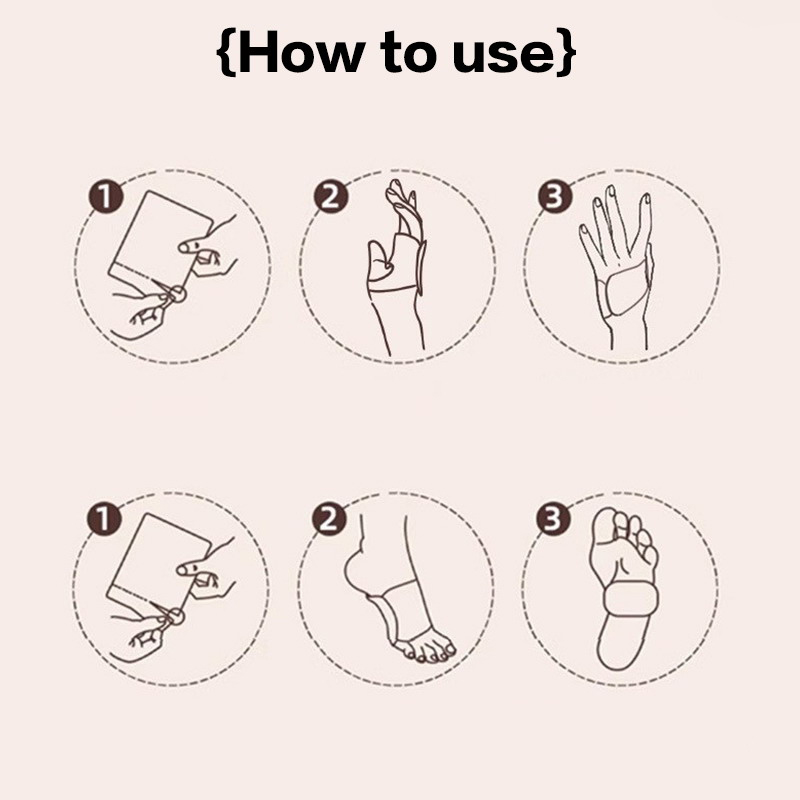 {How to use}

1

2

3

1

2

3