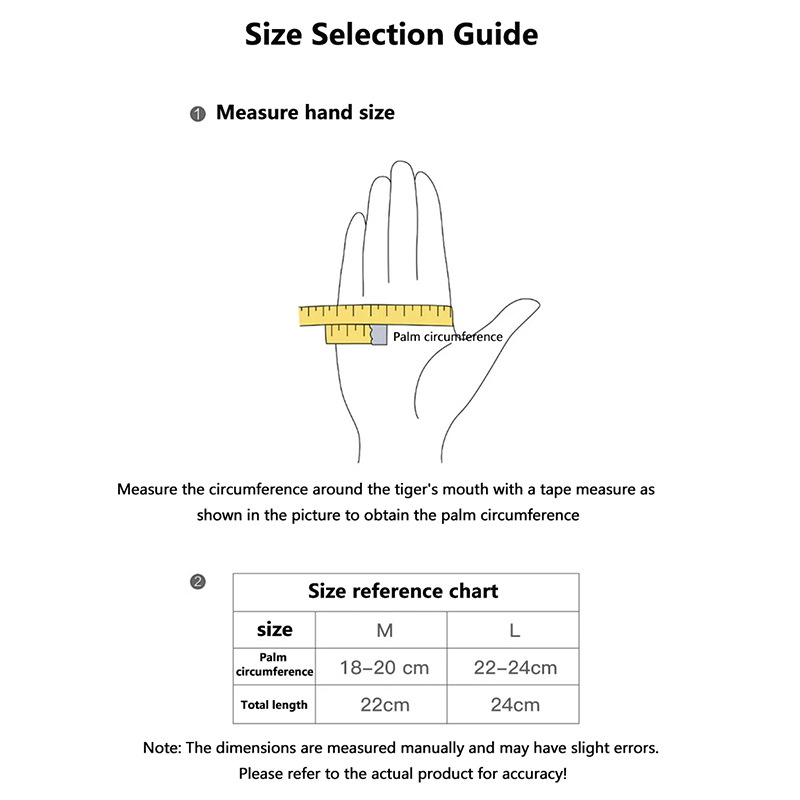 Size Selection Guide

❶ Measure hand size

Palm circumference

Measure the circumference around the tiger's mouth with a tape measure as shown in the picture to obtain the palm circumference

❷

| Size reference chart | | |
|---|---|---|
| size | M | L |
| Palm circumference | 18–20 cm | 22–24cm |
| Total length | 22cm | 24cm |

Note: The dimensions are measured manually and may have slight errors. Please refer to the actual product for accuracy!