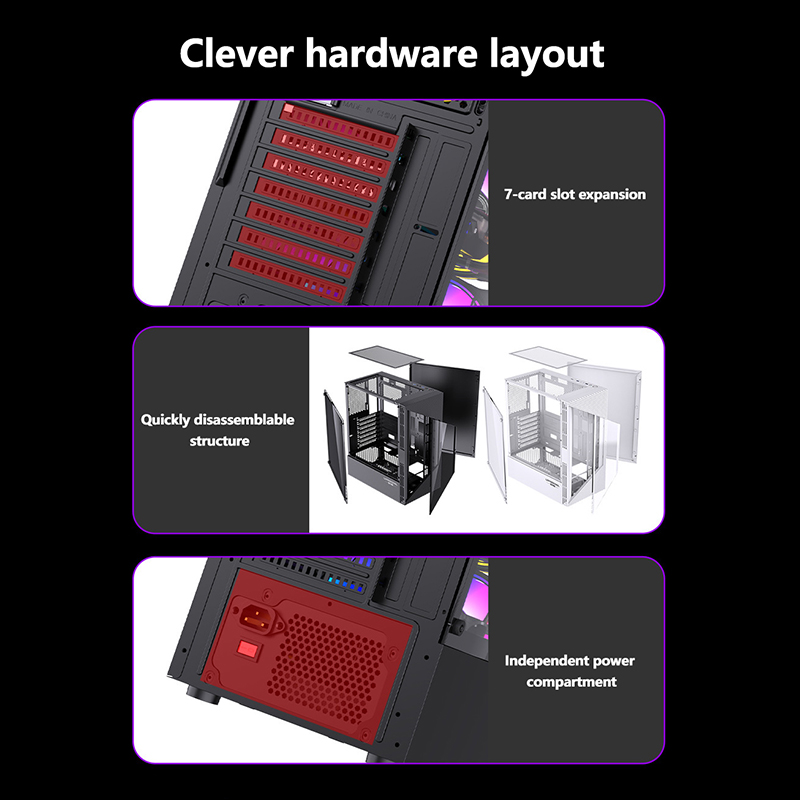 Clever hardware layout

7-card slot expansion

Quickly disassemblable structure

Independent power compartment