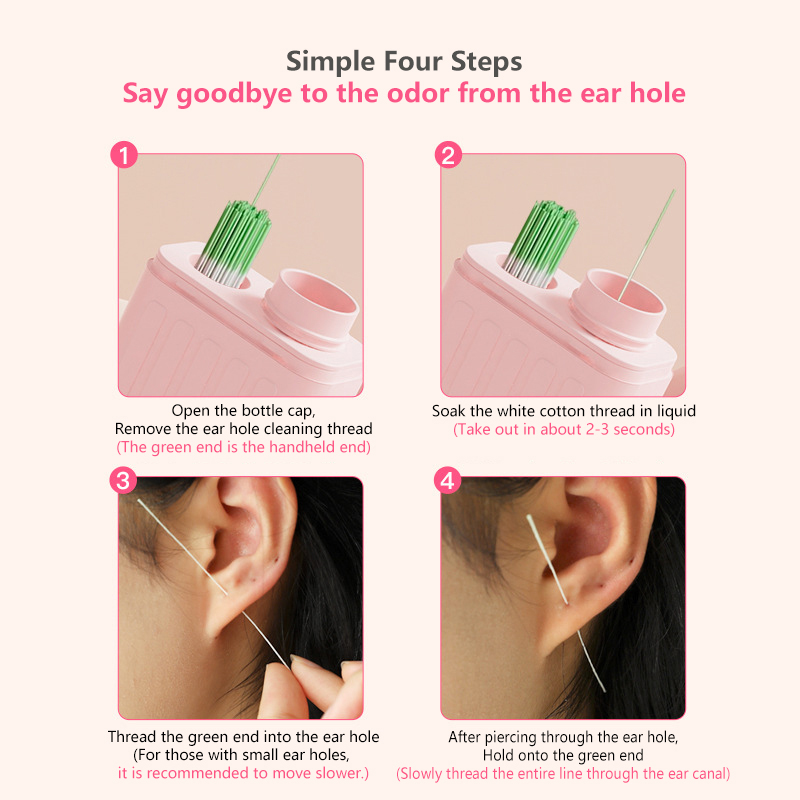 Simple Four Steps
Say goodbye to the odor from the ear hole

1
Open the bottle cap,
Remove the ear hole cleaning thread
(The green end is the handheld end)

2
Soak the white cotton thread in liquid
(Take out in about 2-3 seconds)

3
Thread the green end into the ear hole
(For those with small ear holes,
it is recommended to move slower.)

4
After piercing through the ear hole,
Hold onto the green end
(Slowly thread the entire line through the ear canal)