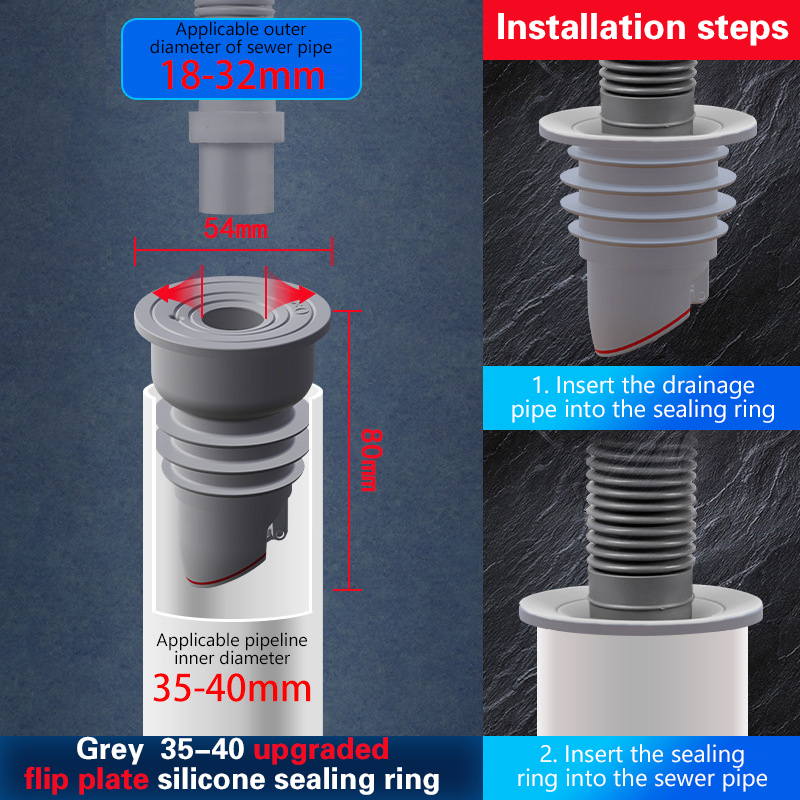 Applicable outer diameter of sewer pipe
18-32mm

54mm

80mm

Applicable pipeline inner diameter
35-40mm

Grey 35–40 upgraded flip plate silicone sealing ring

Installation steps

1. Insert the drainage pipe into the sealing ring

2. Insert the sealing ring into the sewer pipe