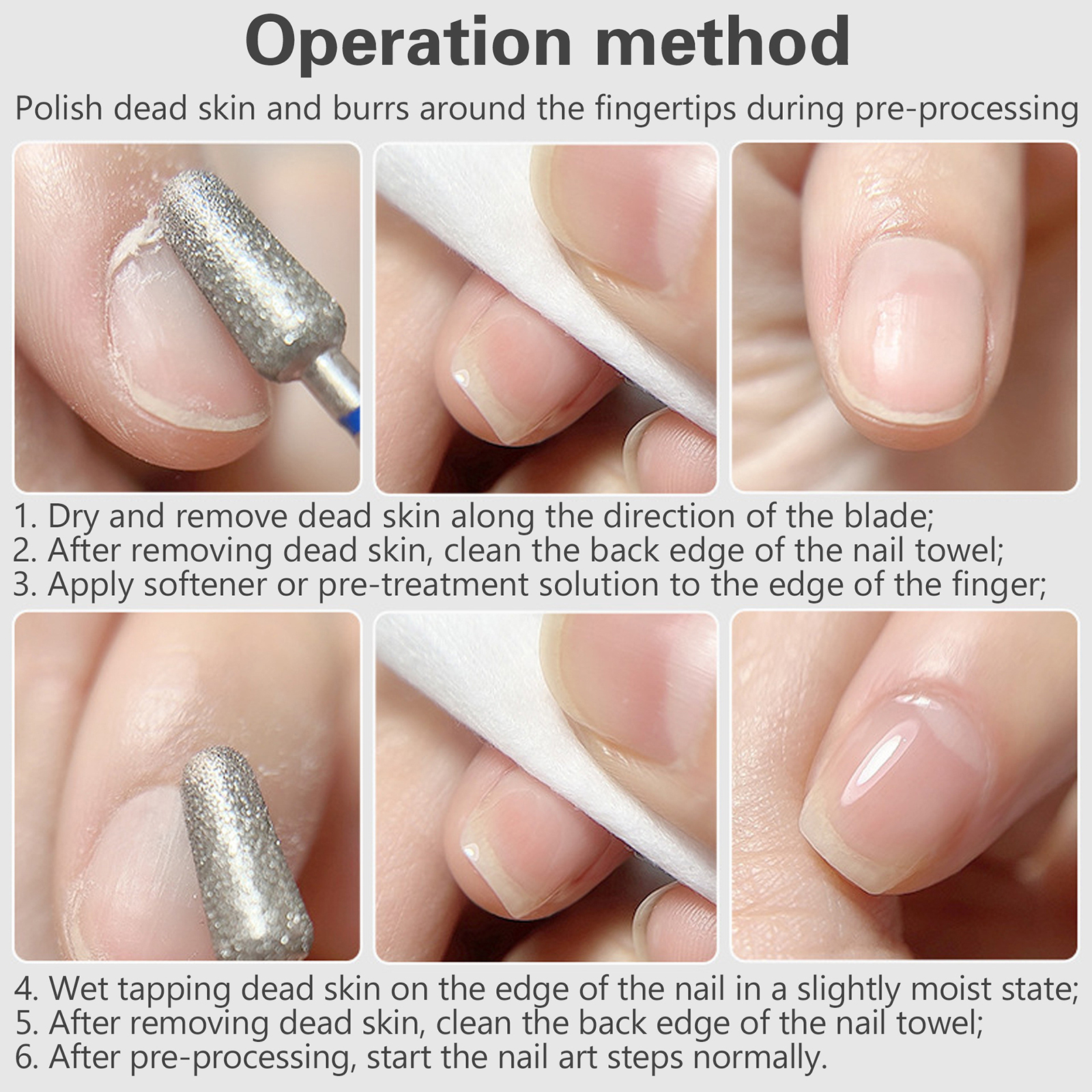 Operation method

Polish dead skin and burrs around the fingertips during pre-processing

1. Dry and remove dead skin along the direction of the blade;
2. After removing dead skin, clean the back edge of the nail towel;
3. Apply softener or pre-treatment solution to the edge of the finger;

4. Wet tapping dead skin on the edge of the nail in a slightly moist state;
5. After removing dead skin, clean the back edge of the nail towel;
6. After pre-processing, start the nail art steps normally.