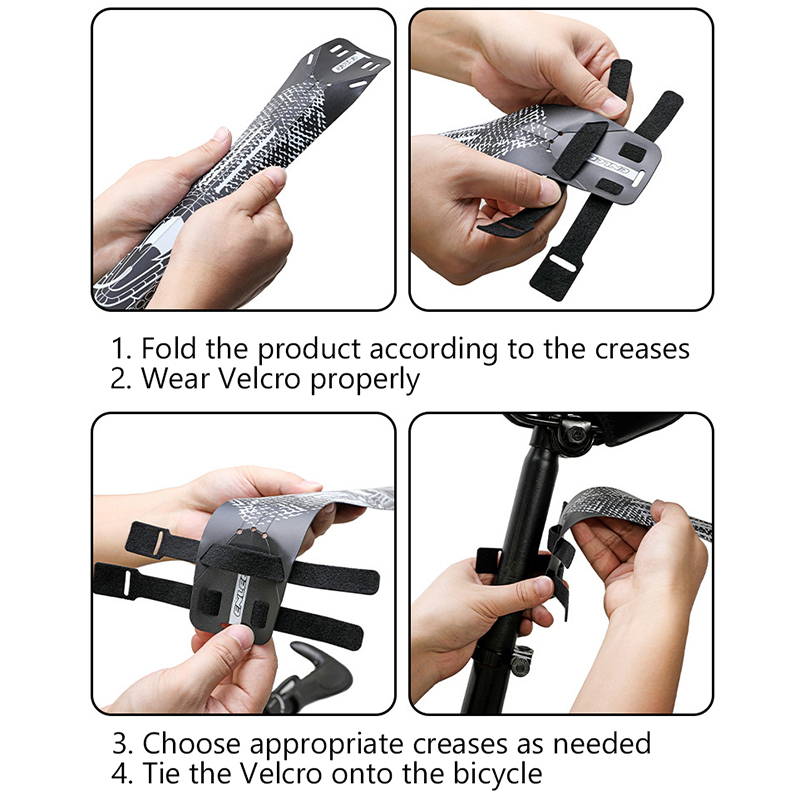 1. Fold the product according to the creases
2. Wear Velcro properly

3. Choose appropriate creases as needed
4. Tie the Velcro onto the bicycle