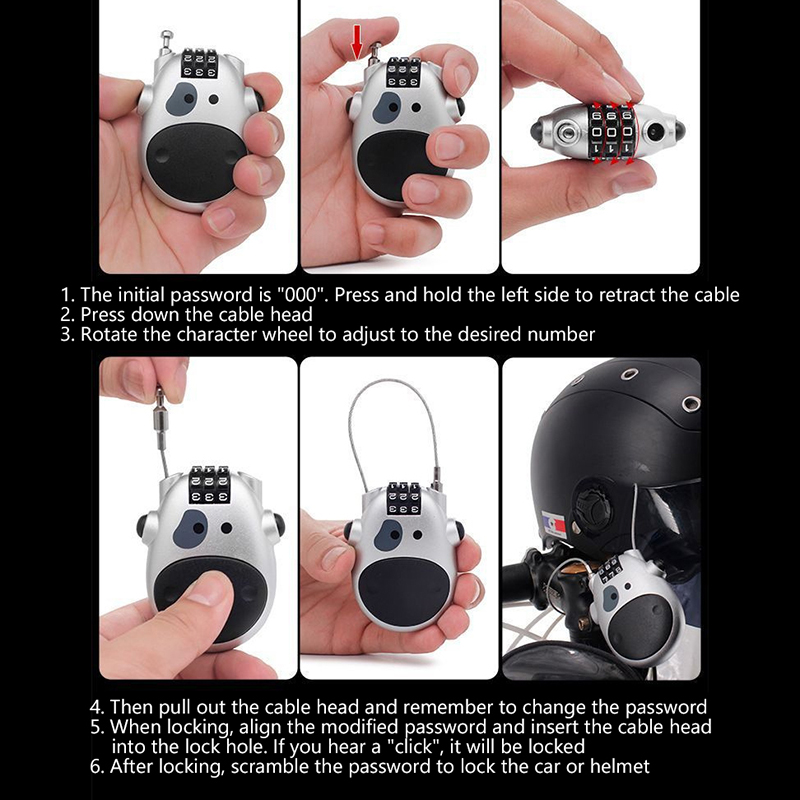 1. The initial password is "000". Press and hold the left side to retract the cable
2. Press down the cable head
3. Rotate the character wheel to adjust to the desired number

4. Then pull out the cable head and remember to change the password
5. When locking, align the modified password and insert the cable head into the lock hole. If you hear a "click", it will be locked
6. After locking, scramble the password to lock the car or helmet