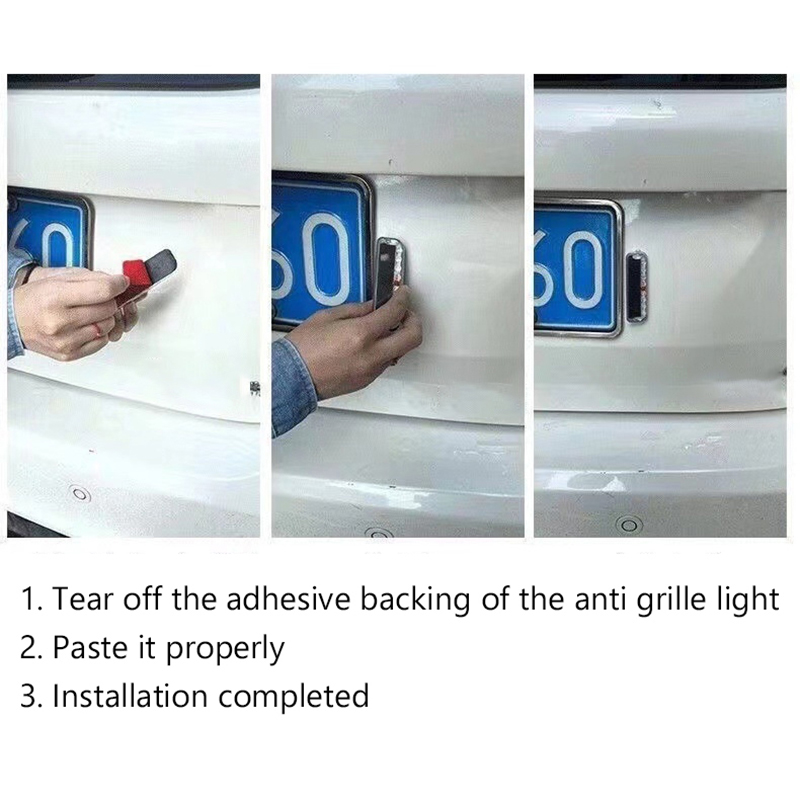 60

60

60

1. Tear off the adhesive backing of the anti grille light
2. Paste it properly
3. Installation completed