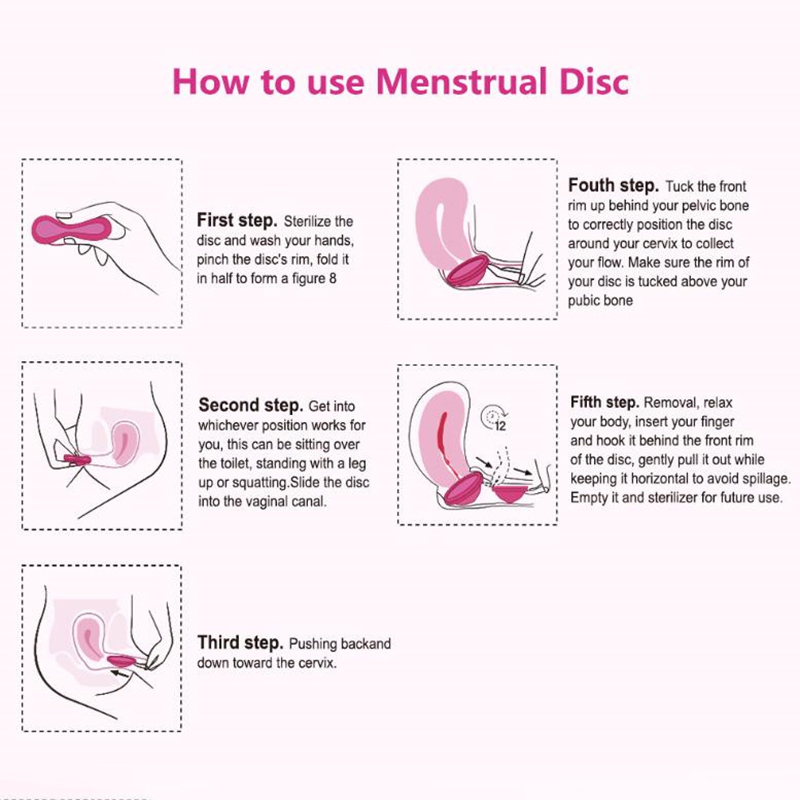 How to use Menstrual Disc

First step. Sterilize the disc and wash your hands, pinch the disc's rim, fold it in half to form a figure 8

Second step. Get into whichever position works for you, this can be sitting over the toilet, standing with a leg up or squatting.Slide the disc into the vaginal canal.

Third step. Pushing backand down toward the cervix.

Fouth step. Tuck the front rim up behind your pelvic bone to correctly position the disc around your cervix to collect your flow. Make sure the rim of your disc is tucked above your pubic bone

12

Fifth step. Removal, relax your body, insert your finger and hook it behind the front rim of the disc, gently pull it out while keeping it horizontal to avoid spillage. Empty it and sterilizer for future use.