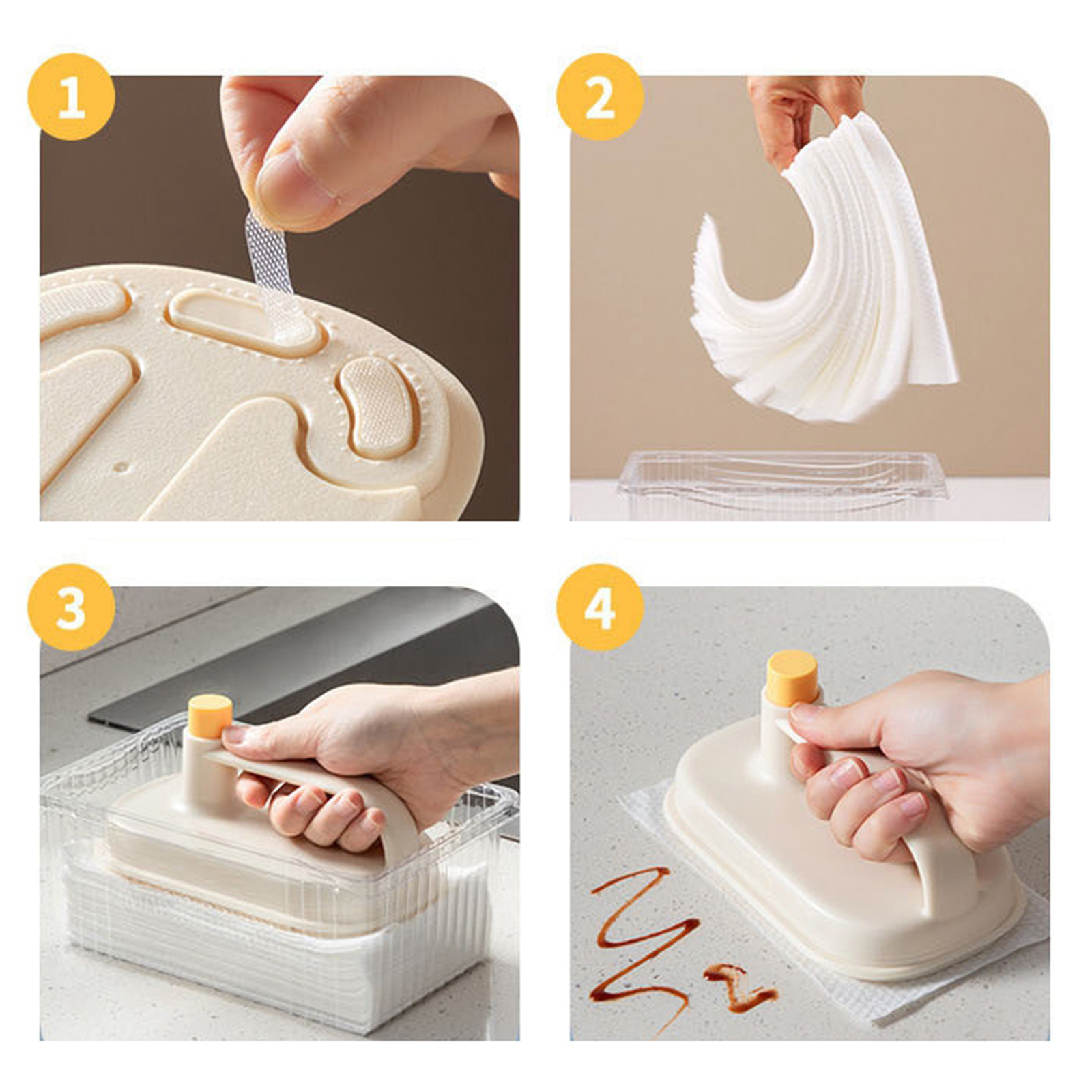 1

2

3

4